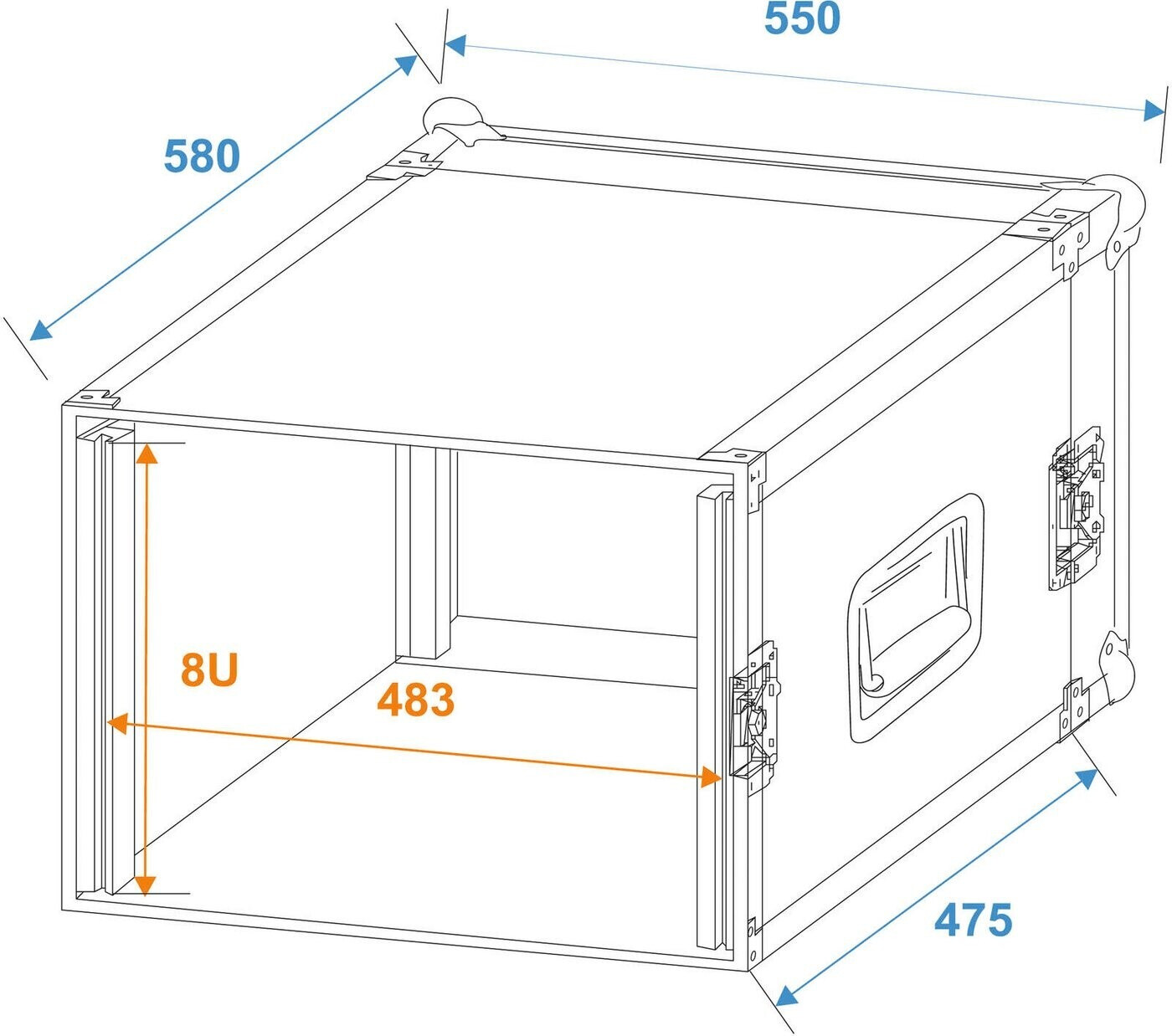 550

580

8U

483

475