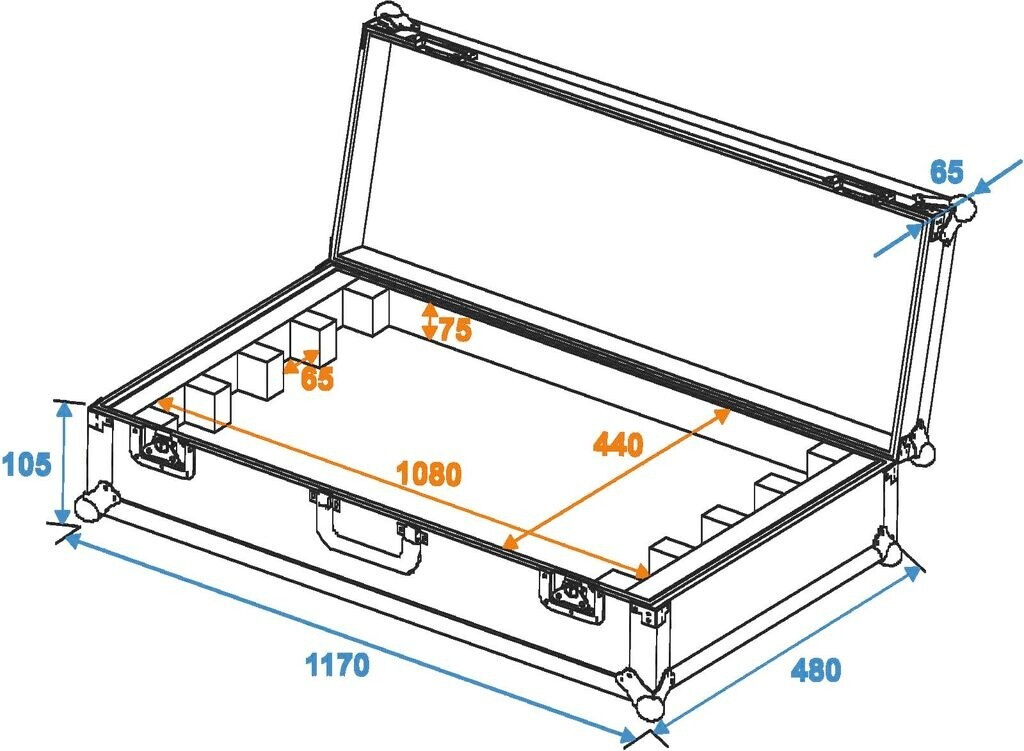 65
75
65
105
440
1080
1170
480