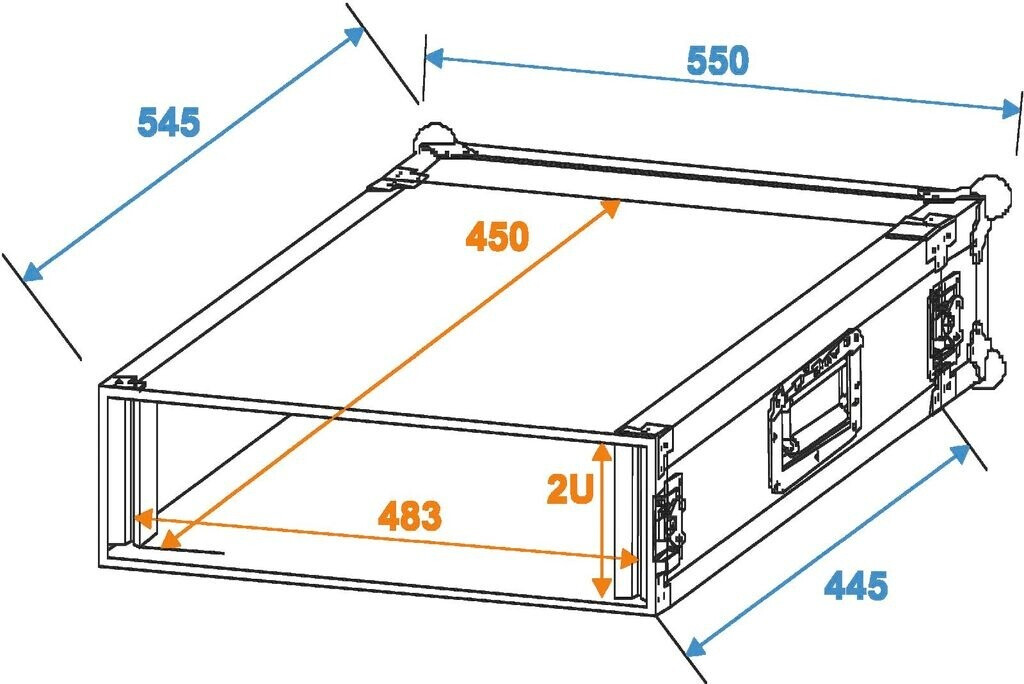 545
550
450
2U
483
445