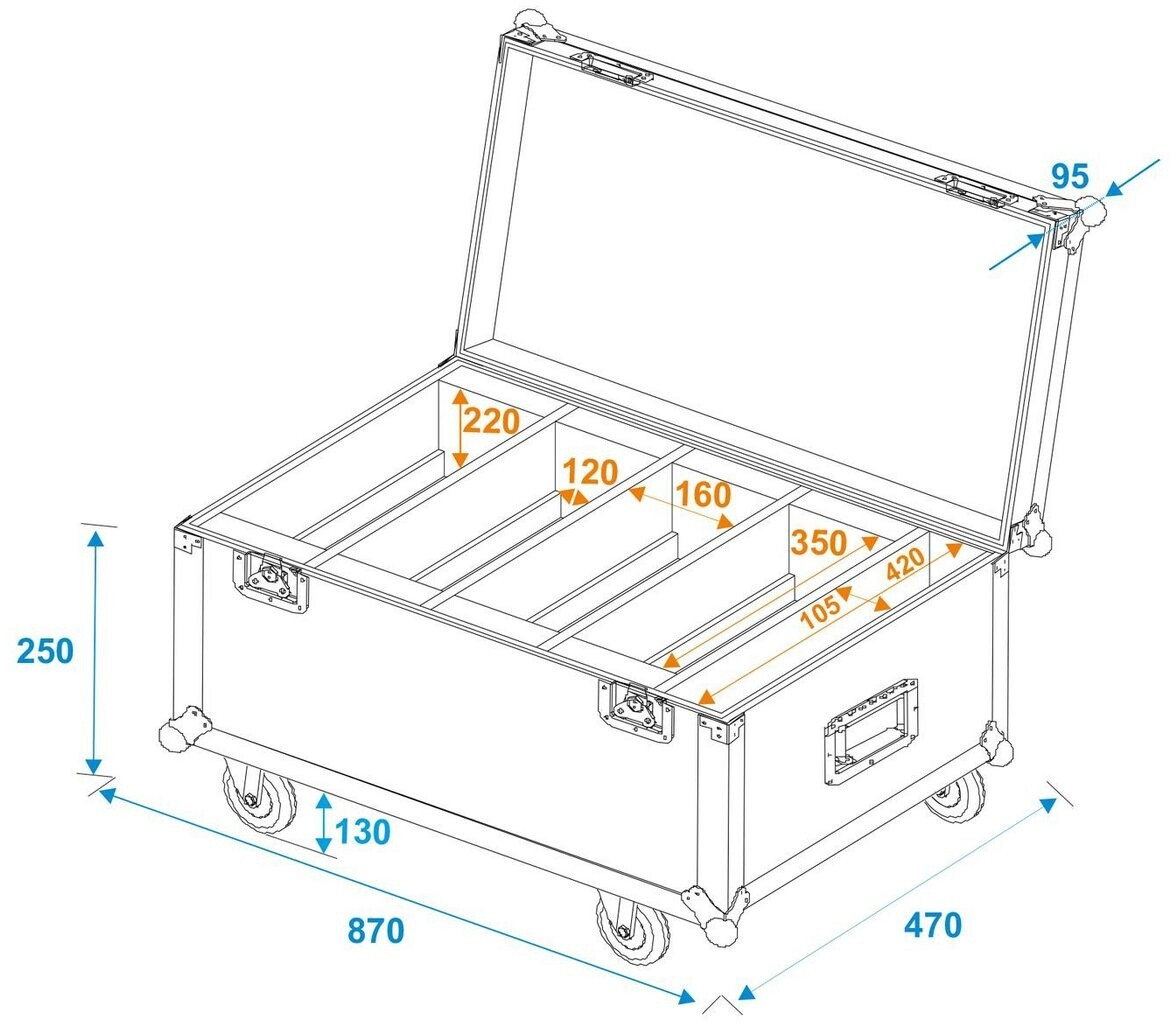 95
220
120
160
350
420
105
250
130
870
470