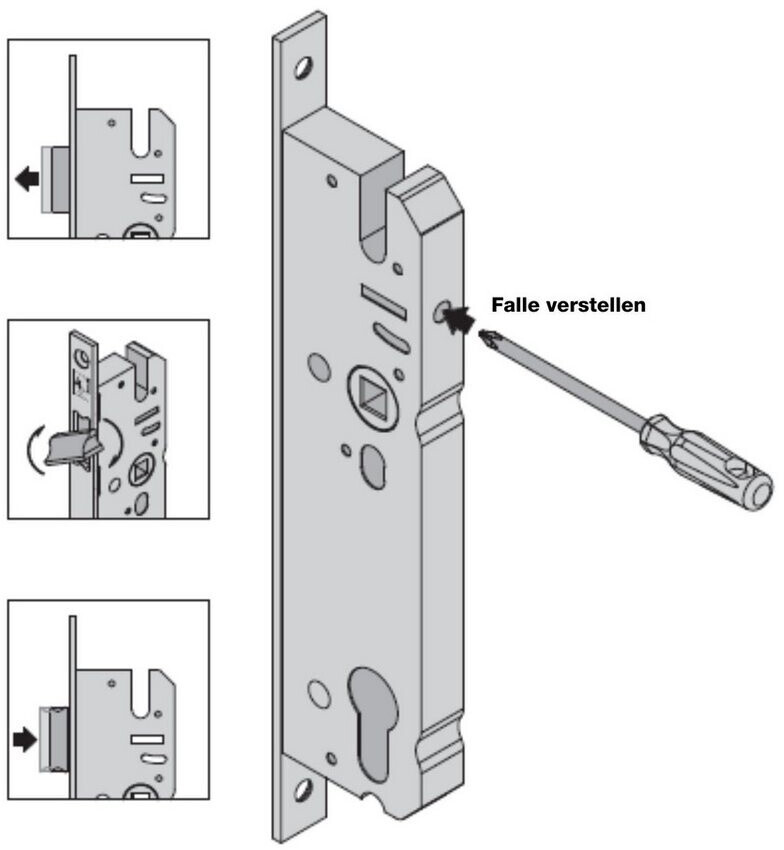 Falle verstellen