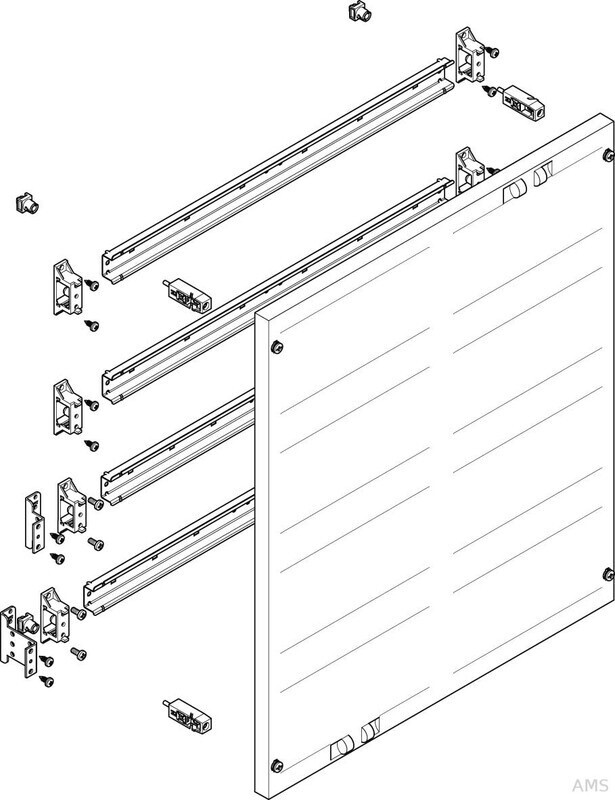 AMS