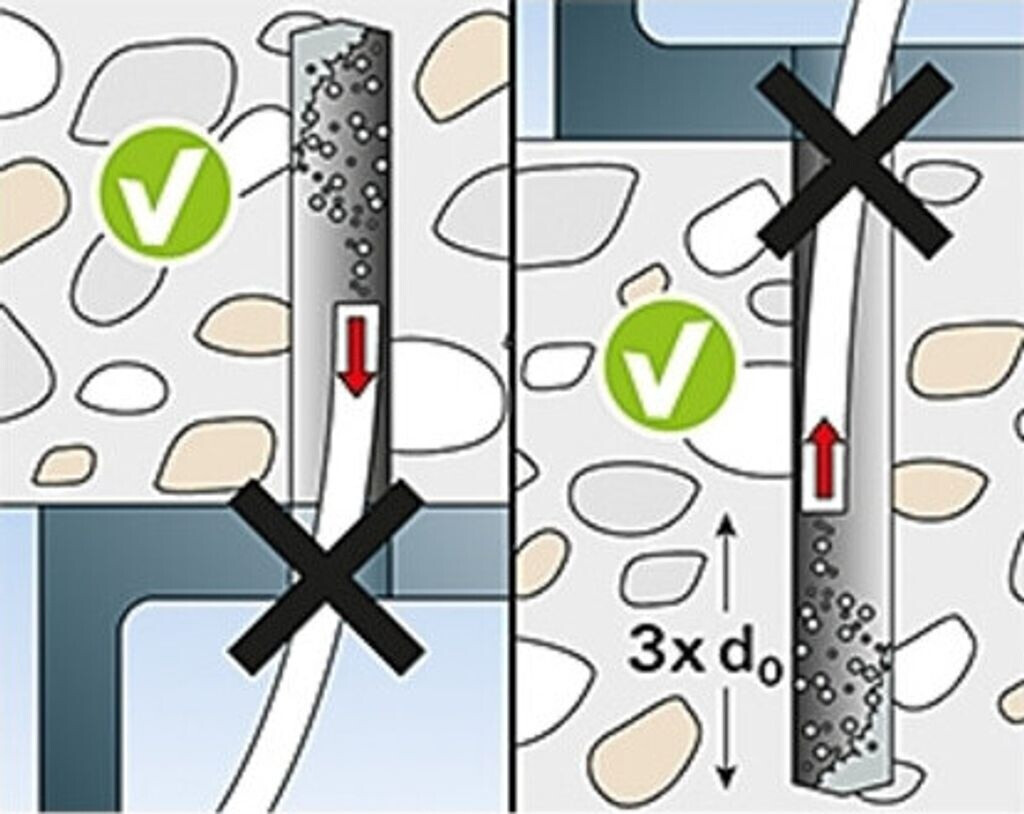 $3 \times d_0$