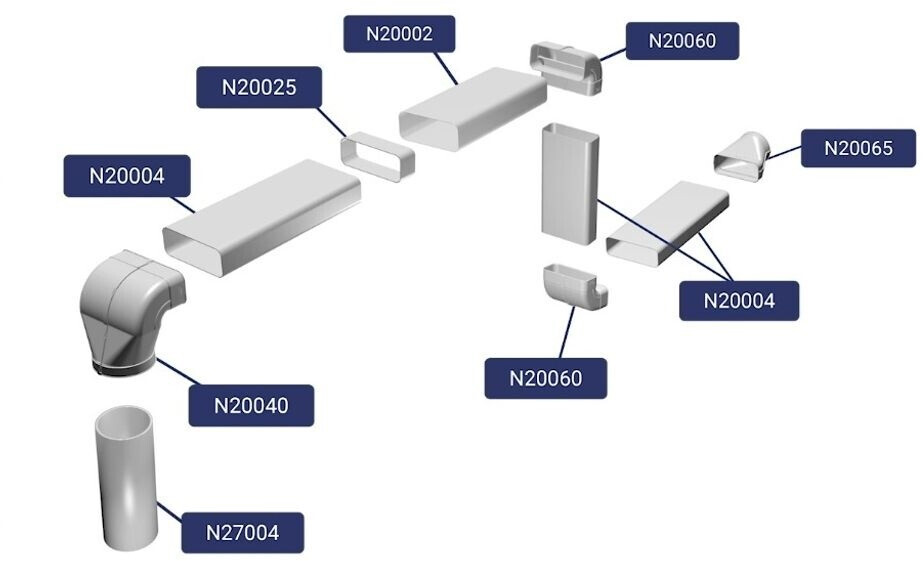 N20002
N20060
N20025
N20065
N20004
N20004
N20060
N20040
N27004