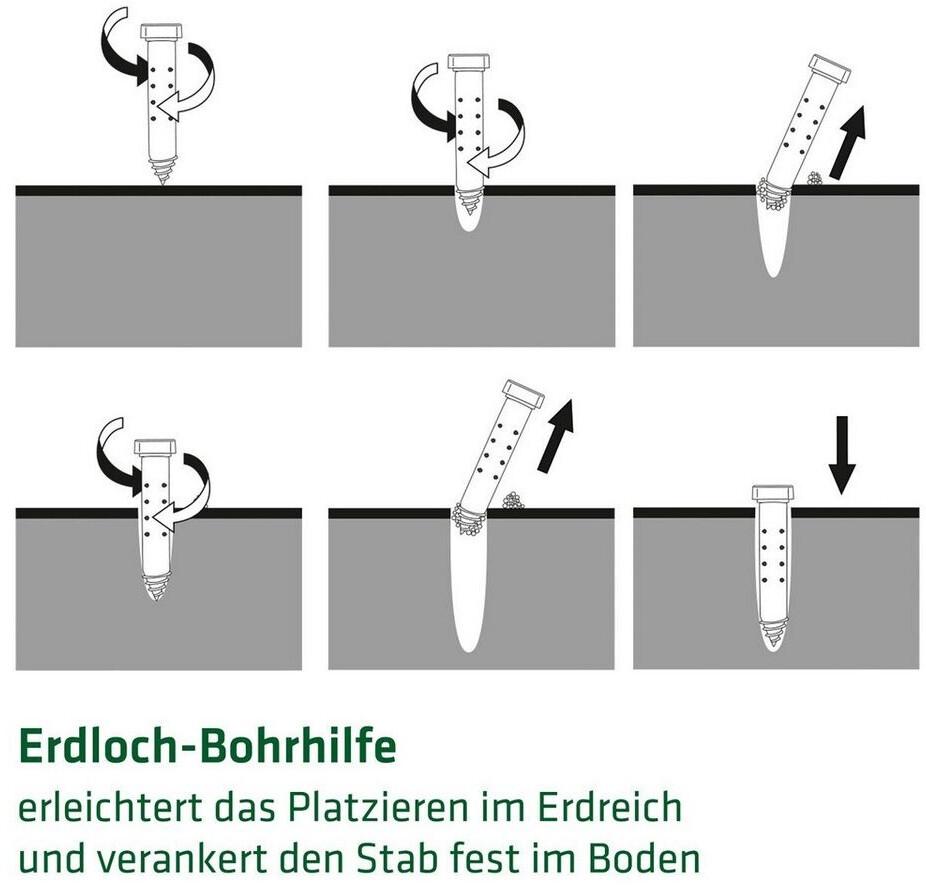 Erdloch-Bohrhilfe

erleichtert das Platzieren im Erdreich und verankert den Stab fest im Boden