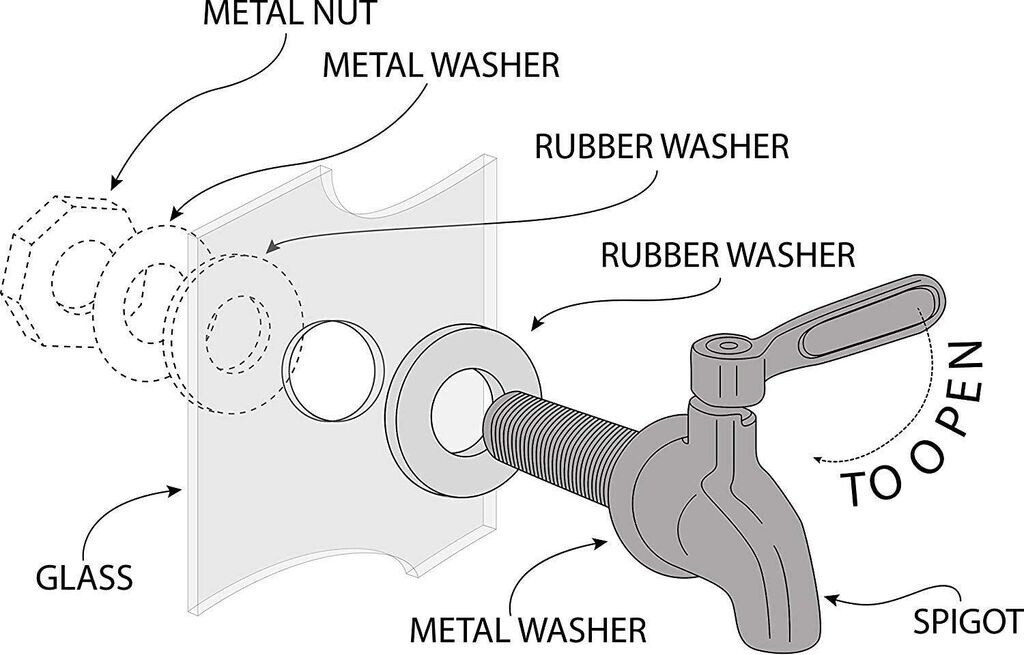 METAL NUT

METAL WASHER

RUBBER WASHER

RUBBER WASHER

TO OPEN

GLASS

METAL WASHER

SPIGOT