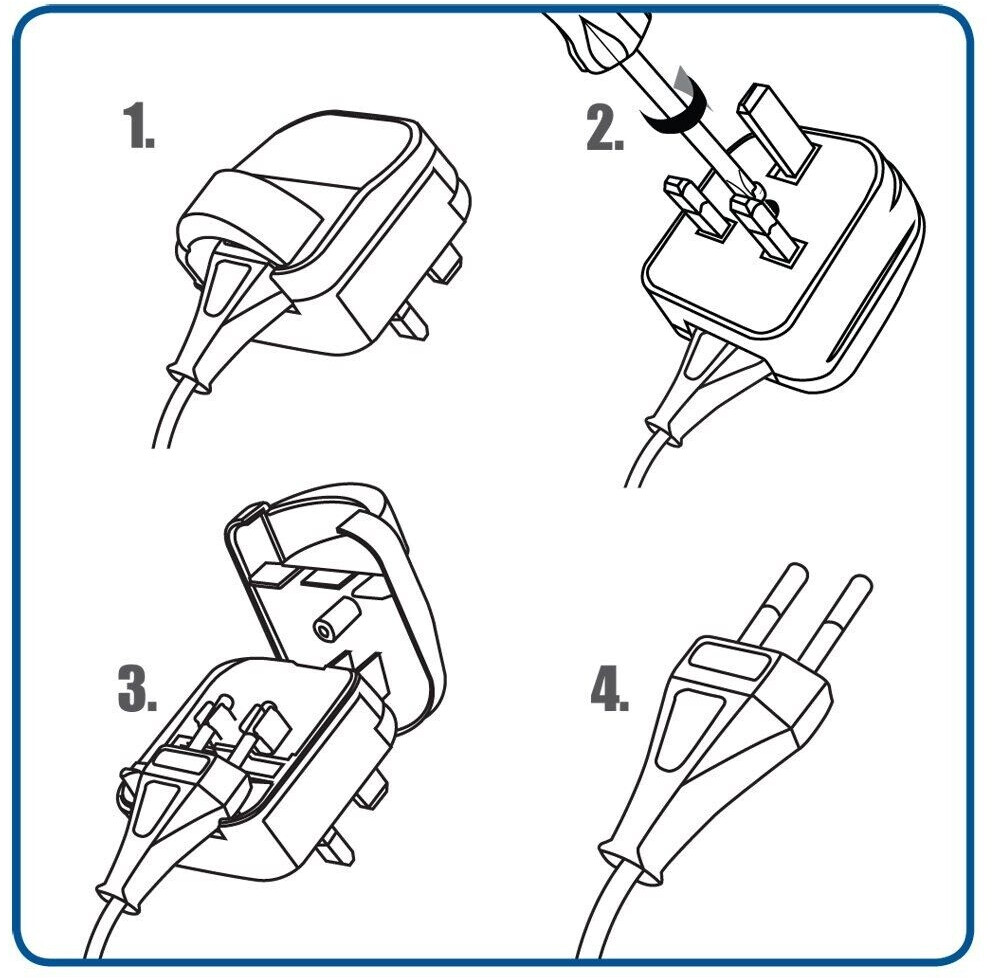 1.

2.

3.

4.