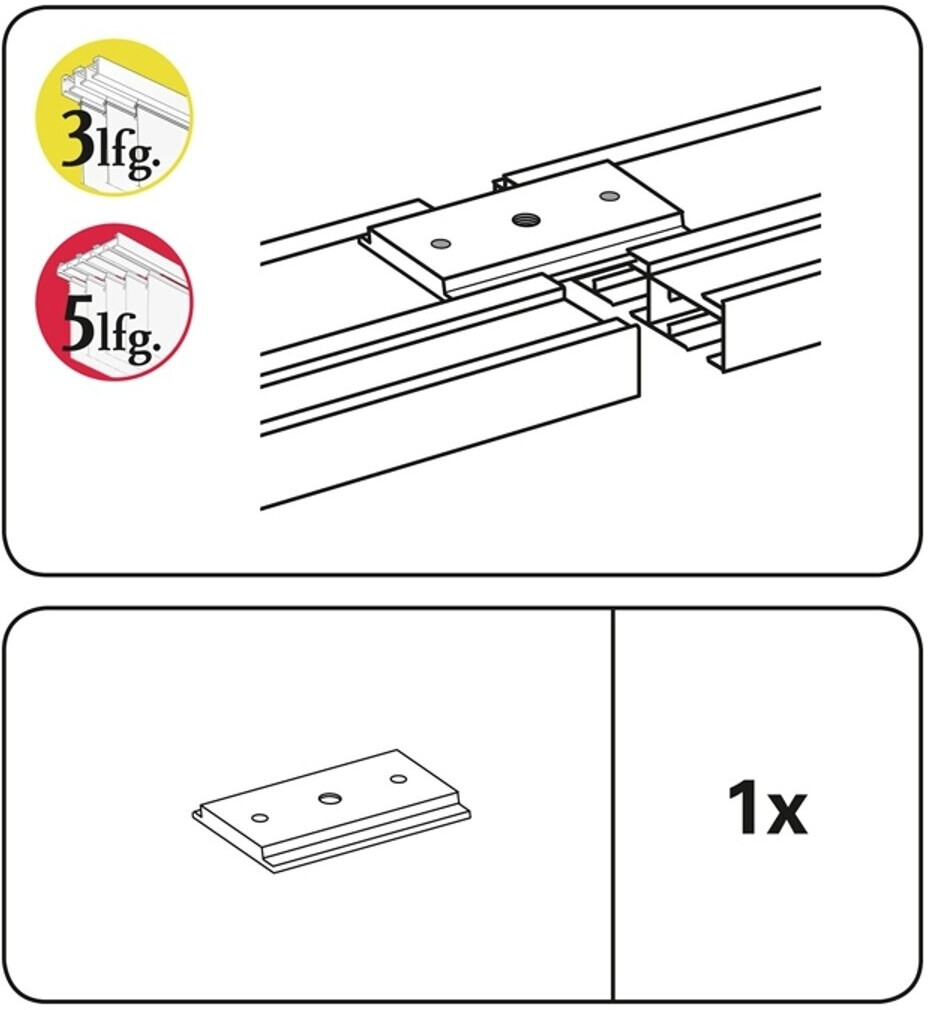 3lfg.

5lfg.

1x