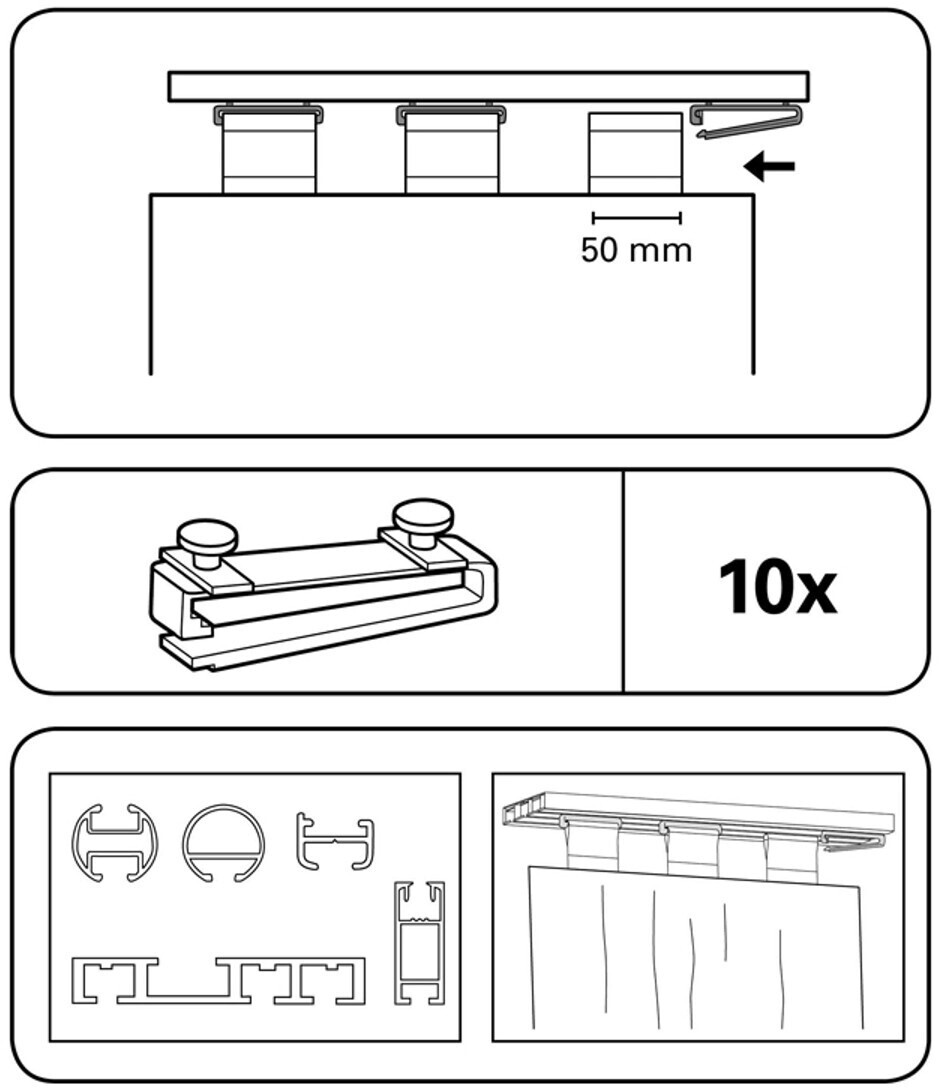 50 mm

10x