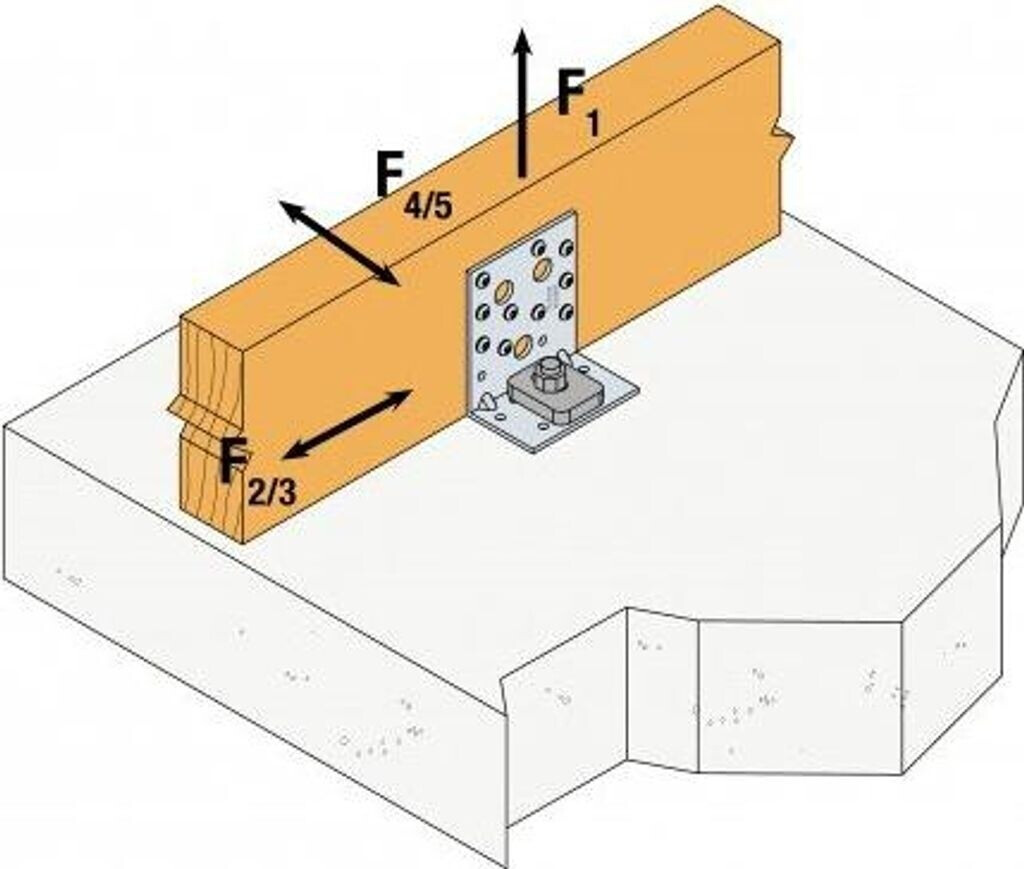 $F_1$

$F_{4/5}$

$F_{2/3}$