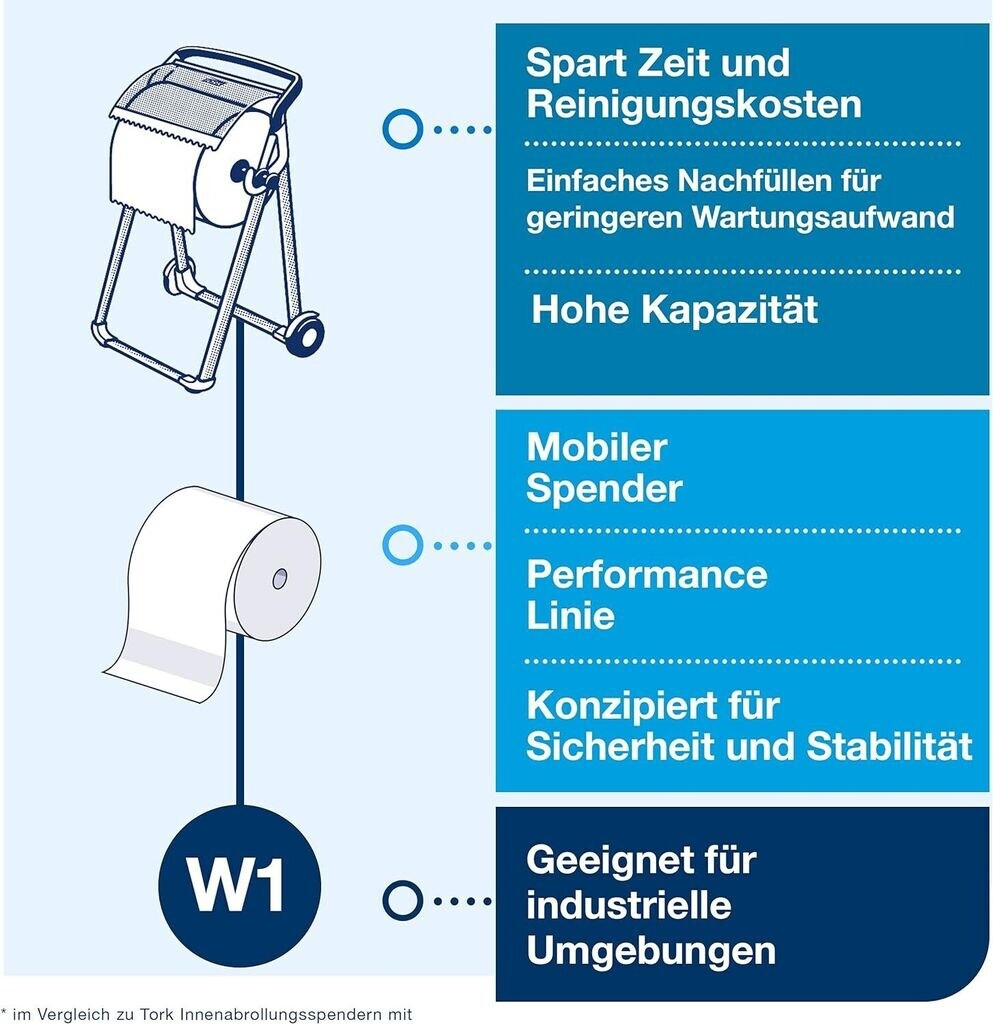 Spart Zeit und Reinigungskosten

Einfaches Nachfüllen für geringeren Wartungsaufwand

Hohe Kapazität

Mobiler Spender

Performance Linie

Konzipiert für Sicherheit und Stabilität

W1

Geeignet für industrielle Umgebungen

* im Vergleich zu Tork Innenabrollungsspendern mit