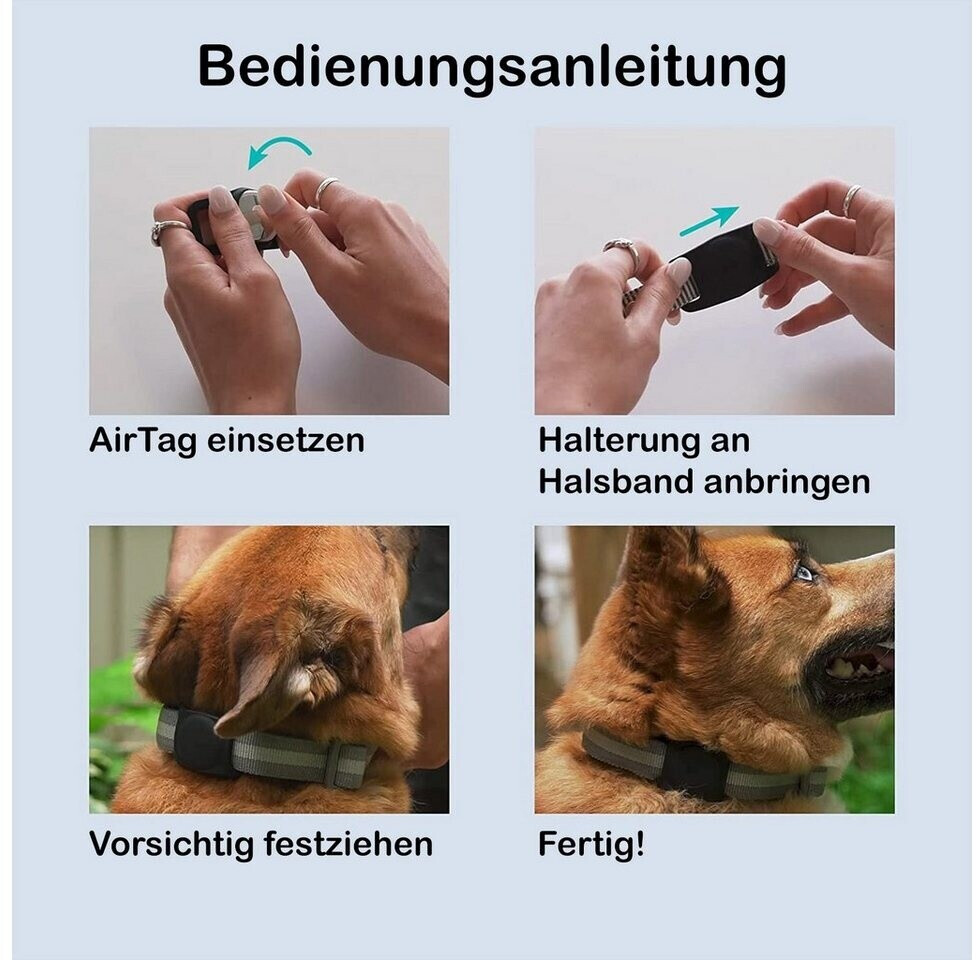 Bedienungsanleitung

AirTag einsetzen

Halterung an Halsband anbringen

Vorsichtig festziehen

Fertig!