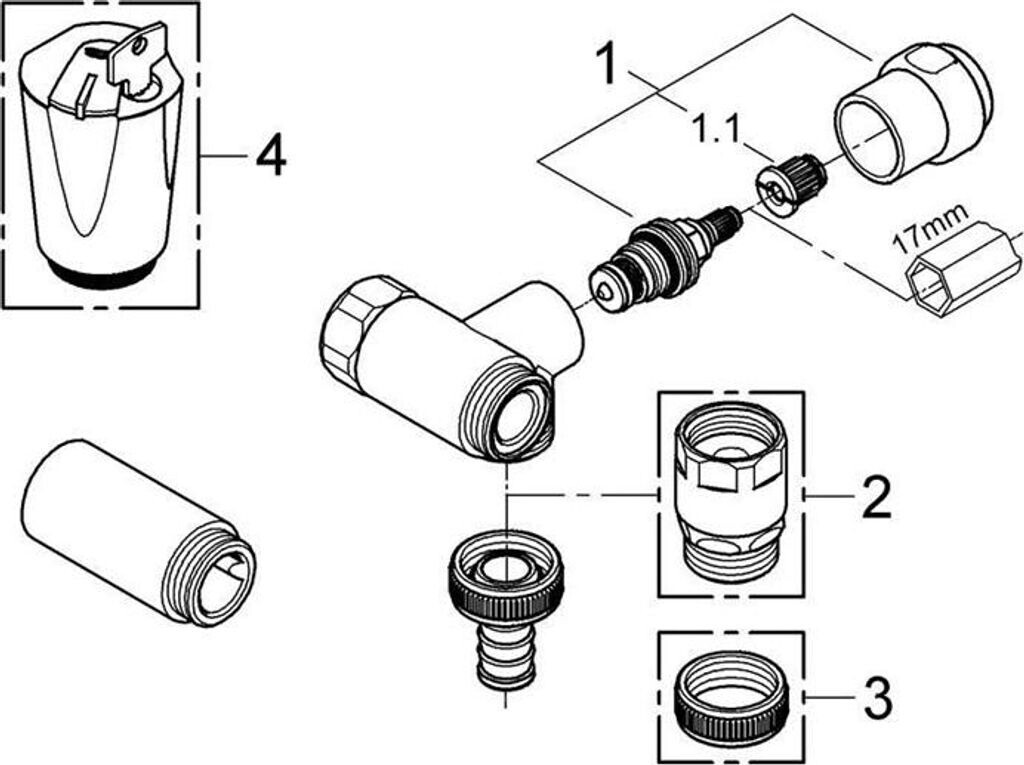 4
1
1.1
17mm
2
3