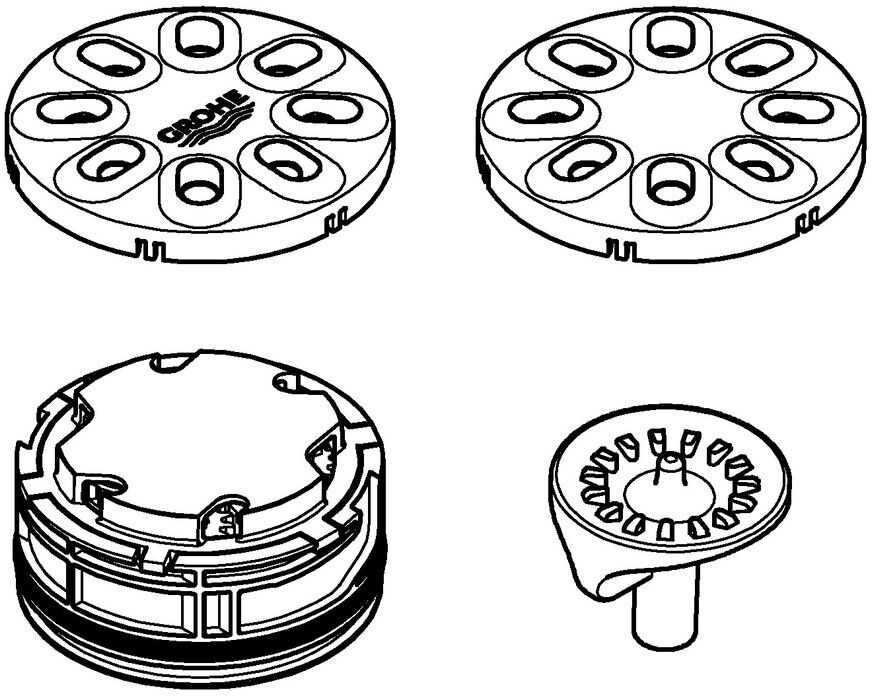 GROHE