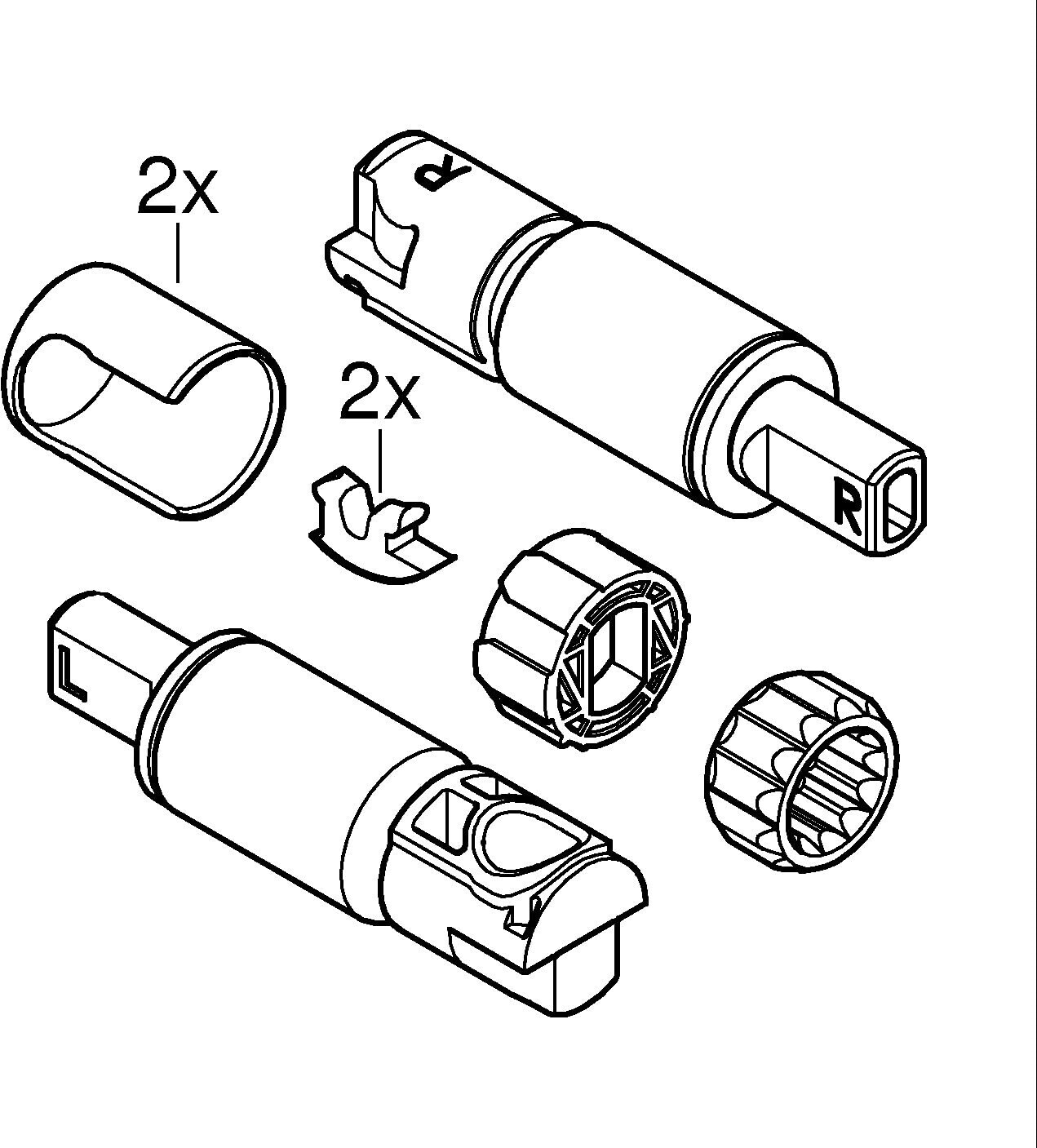 2x

R

2x

R

L