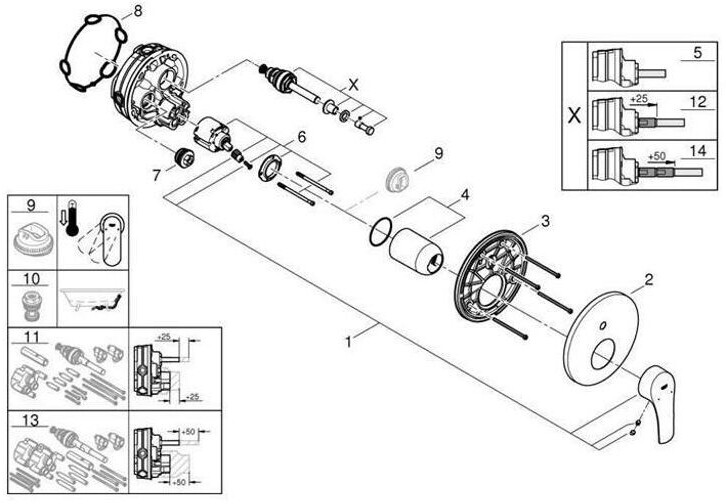 8
X
6
7
9
4
3
2
1
X
5
+25
12
+50
14
9
10
11
+25
+25
13
+50
+50