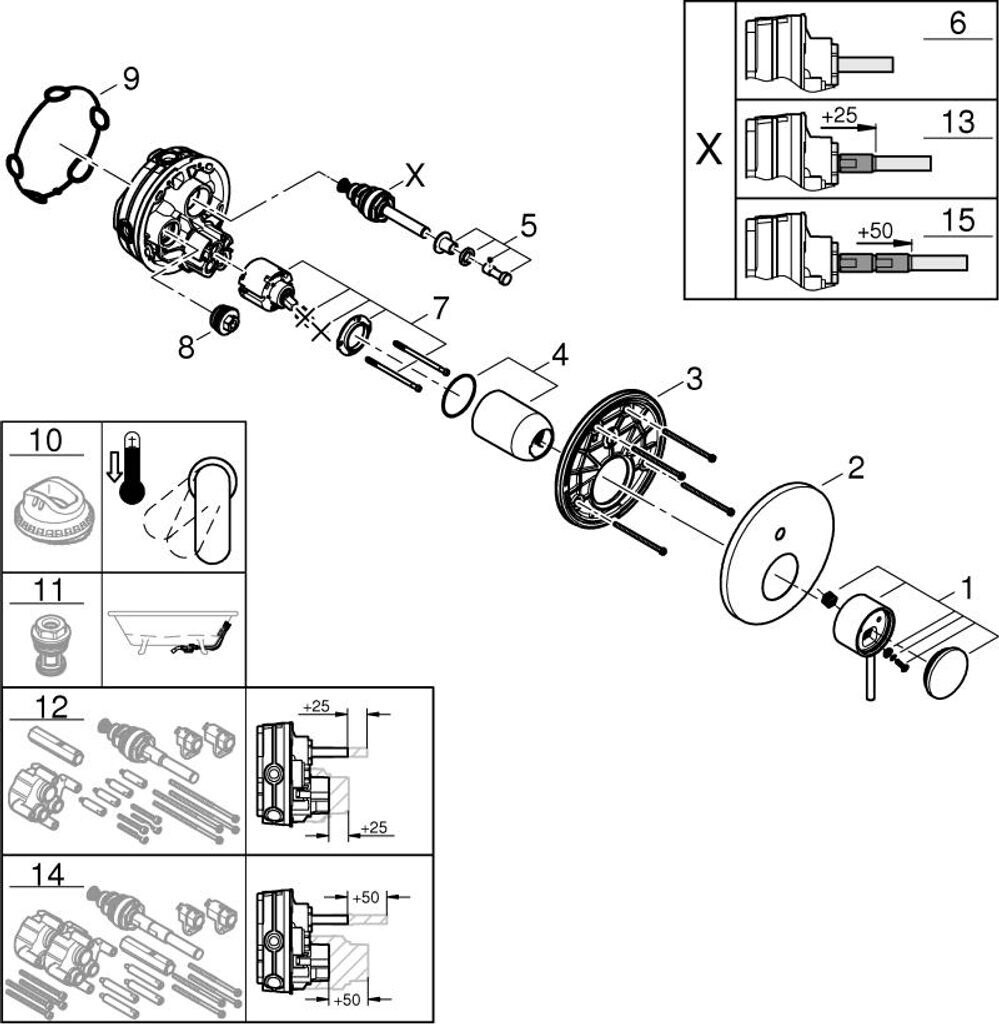 X
6
+25
13
+50
15
9
X
5
7
8
4
3
2
1
10
11
12
+25
+25
14
+50
+50