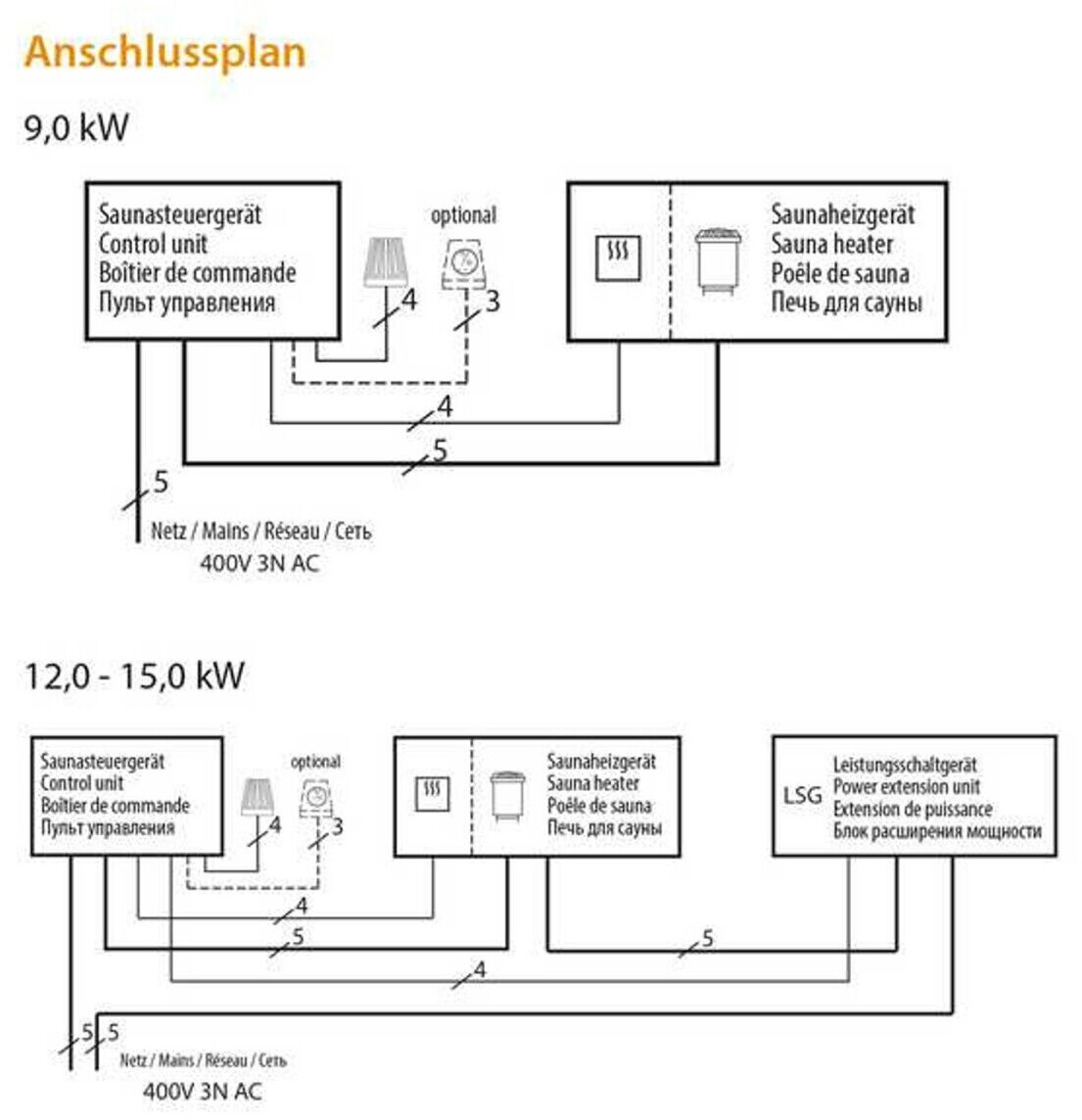 Anschlussplan

9,0 kW

Saunasteuergerät
Control unit
Boîtier de commande
Пульт управления

optional

4

3

Saunaheizgerät
Sauna heater
Poêle de sauna
Печь для сауны

4

5

5

Netz / Mains / Réseau / Сеть
400V 3N AC

12,0 - 15,0 kW

Saunasteuergerät
Control unit
Boîtier de commande
Пульт управления

optional

4

3

Saunaheizgerät
Sauna heater
Poêle de sauna
Печь для сауны

LSG

Leistungsschaltgerät
Power extension unit
Extension de puissance
Блок расширения мощности

4

5

5

4

5

5

Netz / Mains / Réseau / Сеть
400V 3N AC