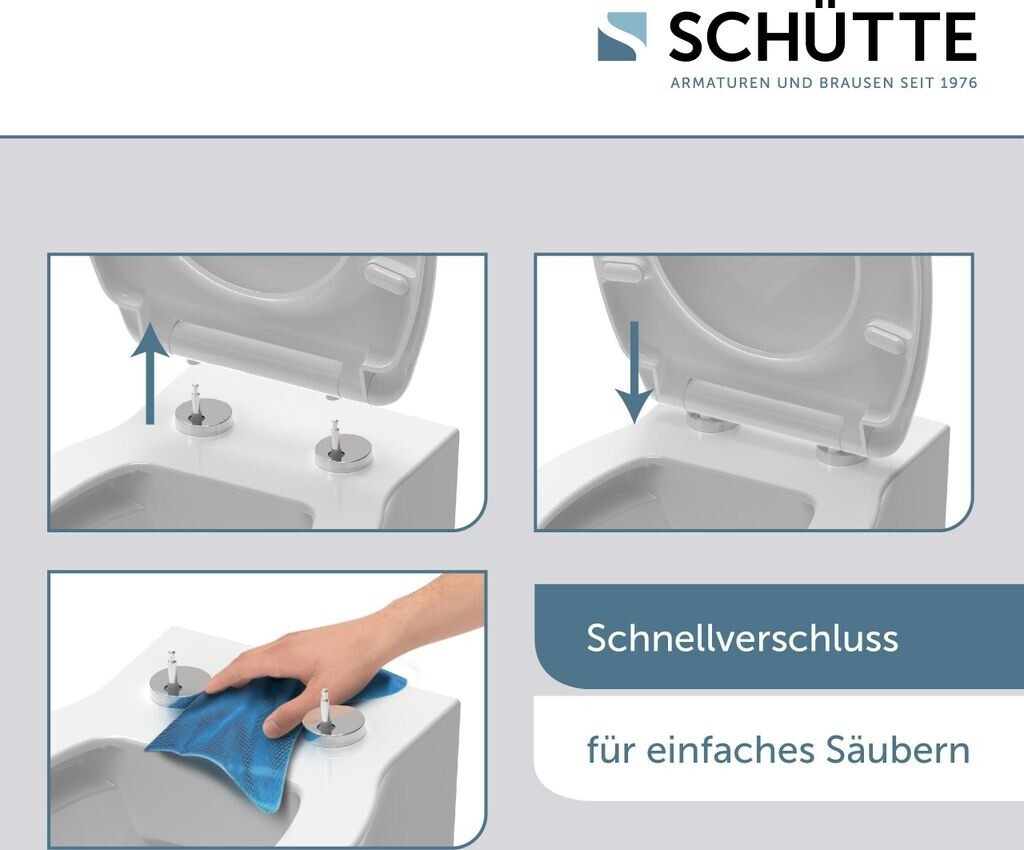 SCHÜTTE
ARMATUREN UND BRAUSEN SEIT 1976

Schnellverschluss

für einfaches Säubern