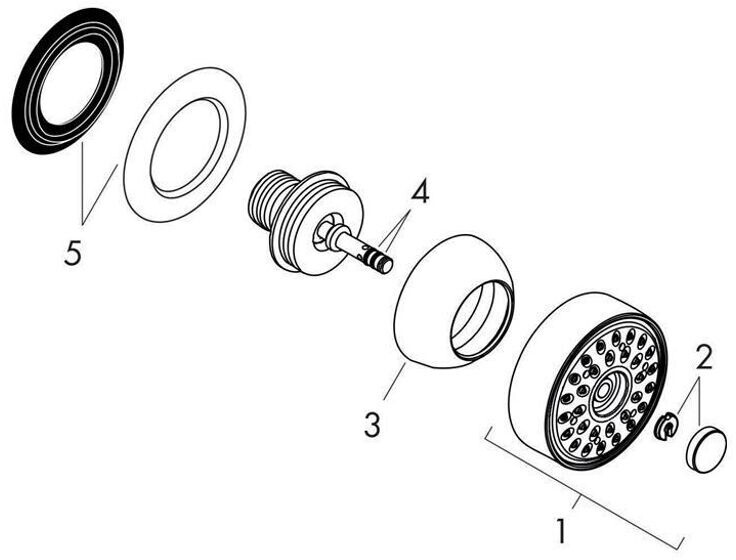 5
4
3
2
1