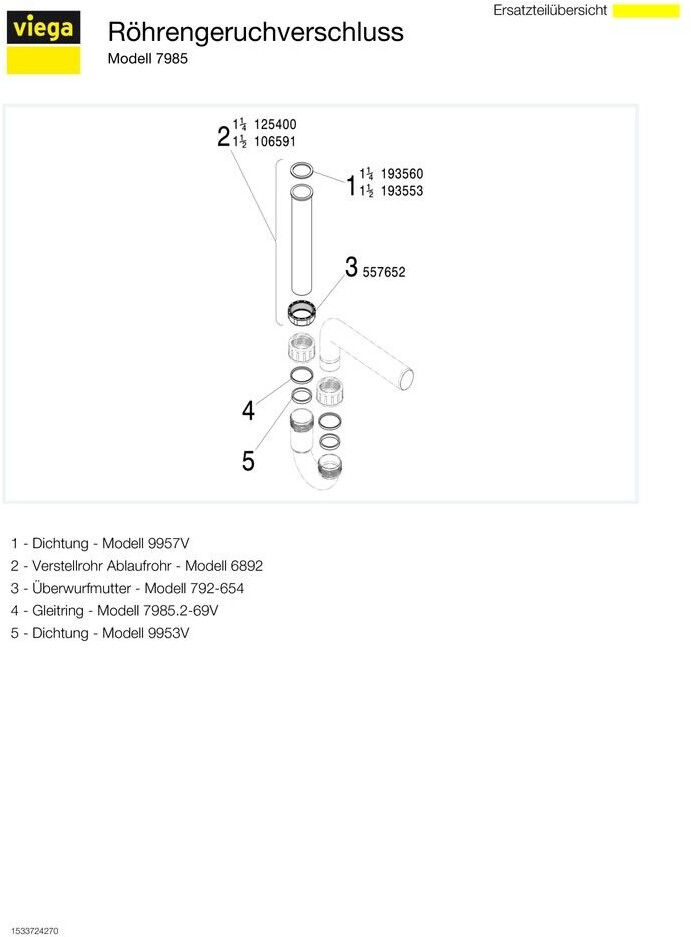 viega

Röhrengeruchverschluss

Modell 7985

Ersatzteilübersicht

2 $1\frac{1}{4}$ 125400
$1\frac{1}{2}$ 106591

1 $1\frac{1}{4}$ 193560
$1\frac{1}{2}$ 193553

3 557652

4

5

1 - Dichtung - Modell 9957V
2 - Verstellrohr Ablaufrohr - Modell 6892
3 - Überwurfmutter - Modell 792-654
4 - Gleitring - Modell 7985.2-69V
5 - Dichtung - Modell 9953V

1533724270