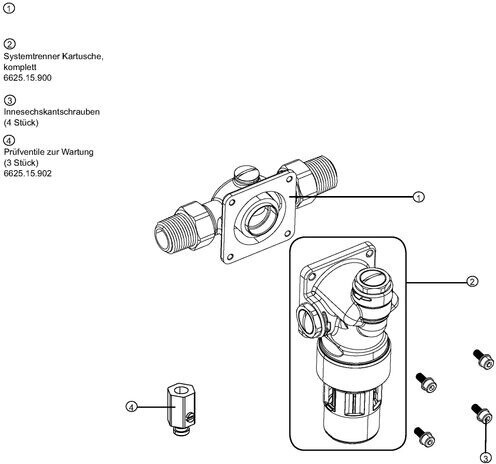 ①

②
Systemtrenner Kartusche, komplett
6625.15.900

③
Innesechskantschrauben
(4 Stück)

④
Prüfventile zur Wartung
(3 Stück)
6625.15.902

1

2

4

3