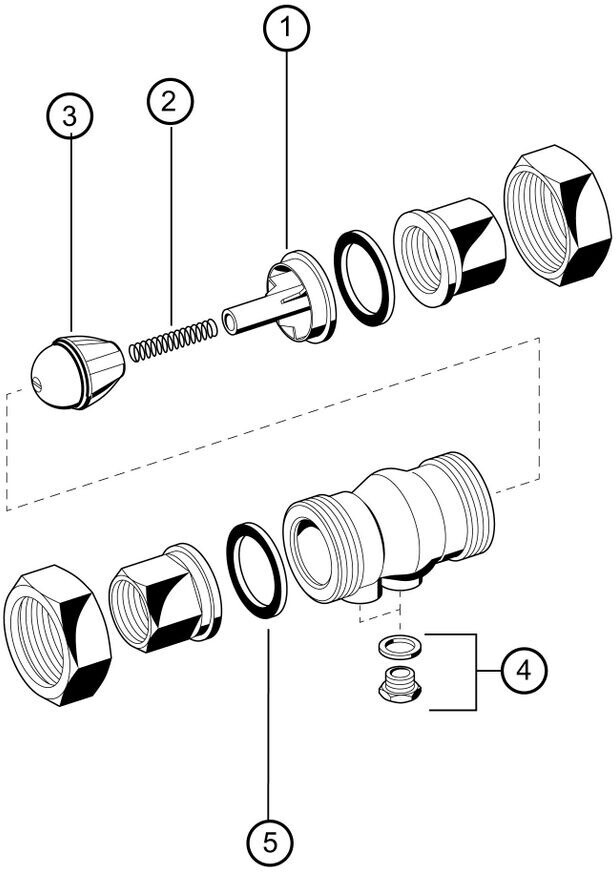 1
2
3
4
5