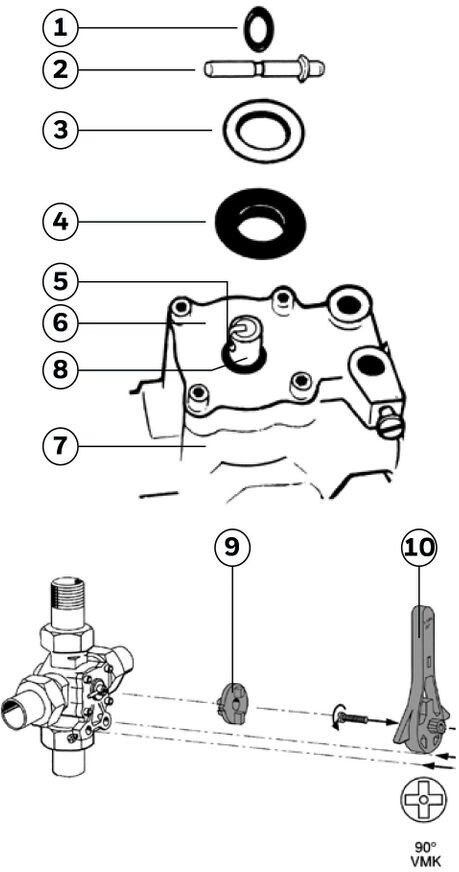 1
2
3
4
5
6
8
7
9
10
90°
VMK