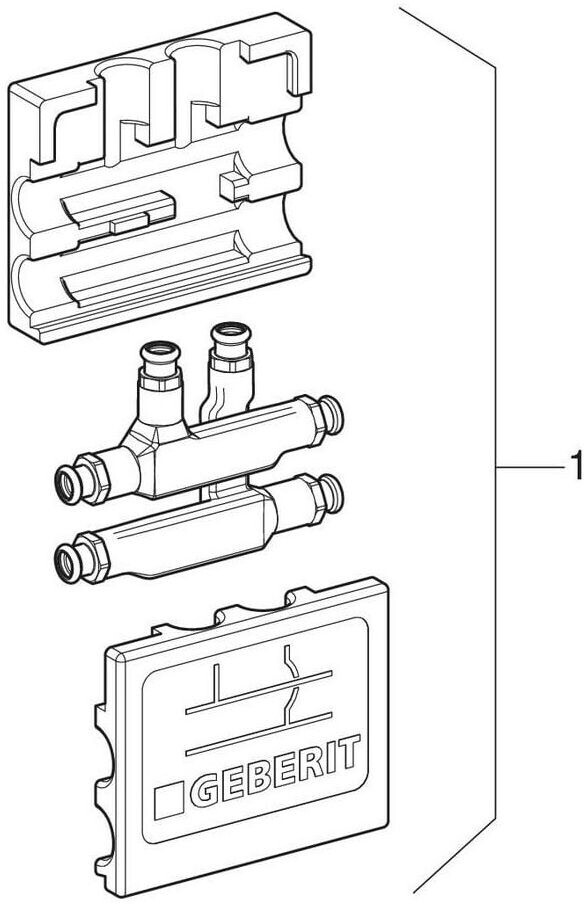 GEBERIT

1