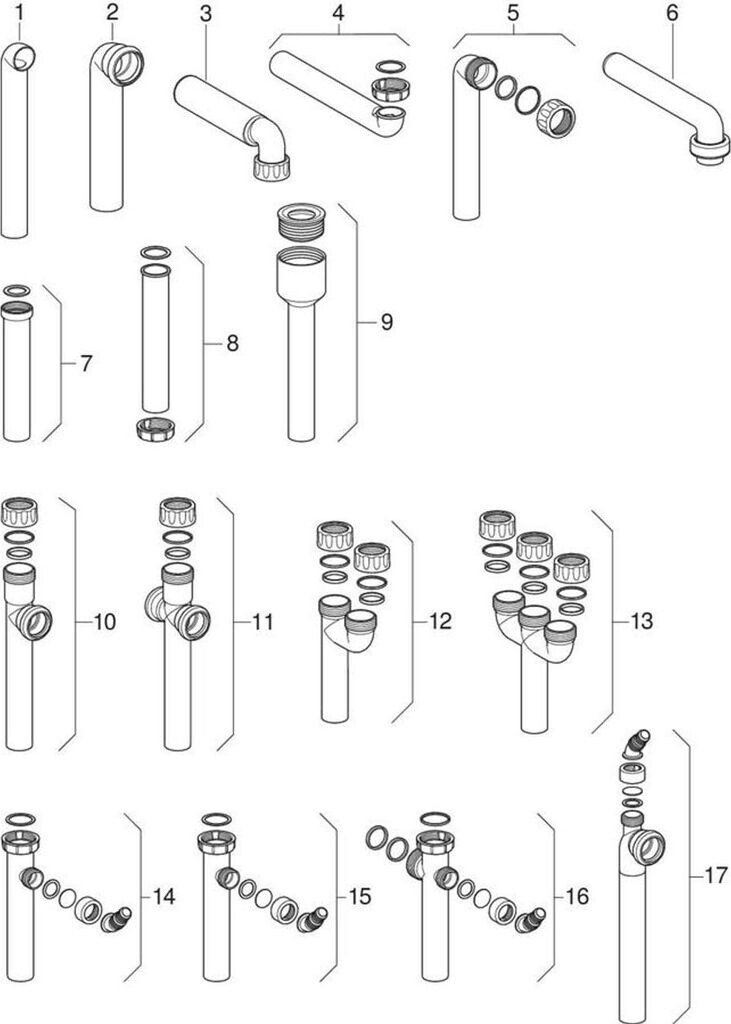 1
2
3
4
5
6
7
8
9
10
11
12
13
14
15
16
17