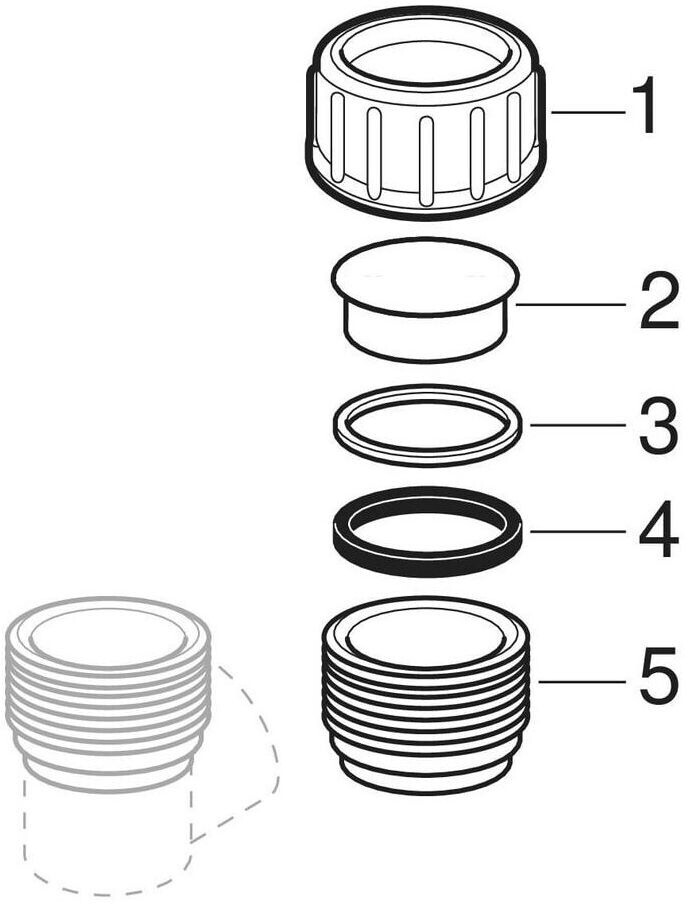 1
2
3
4
5