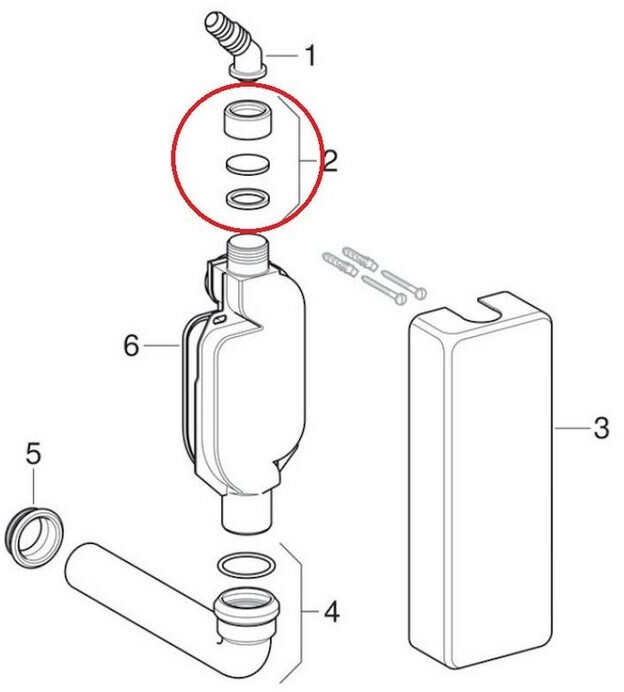 1
2
6
3
5
4