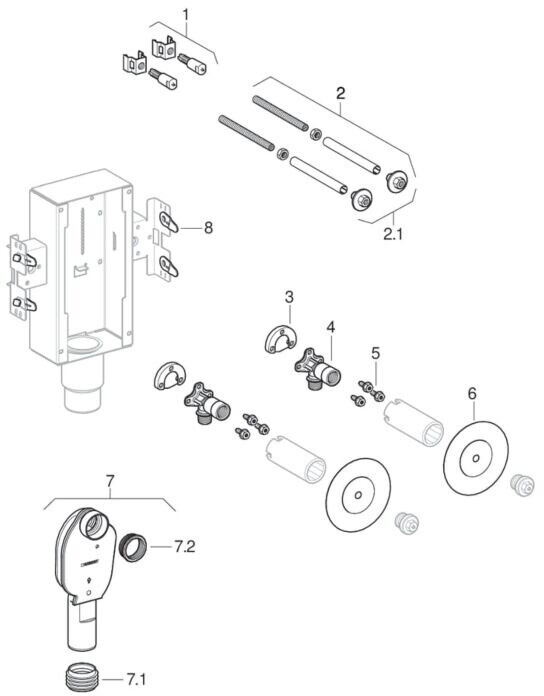 1
2
2.1
8
3
4
5
6
7
7.2
7.1