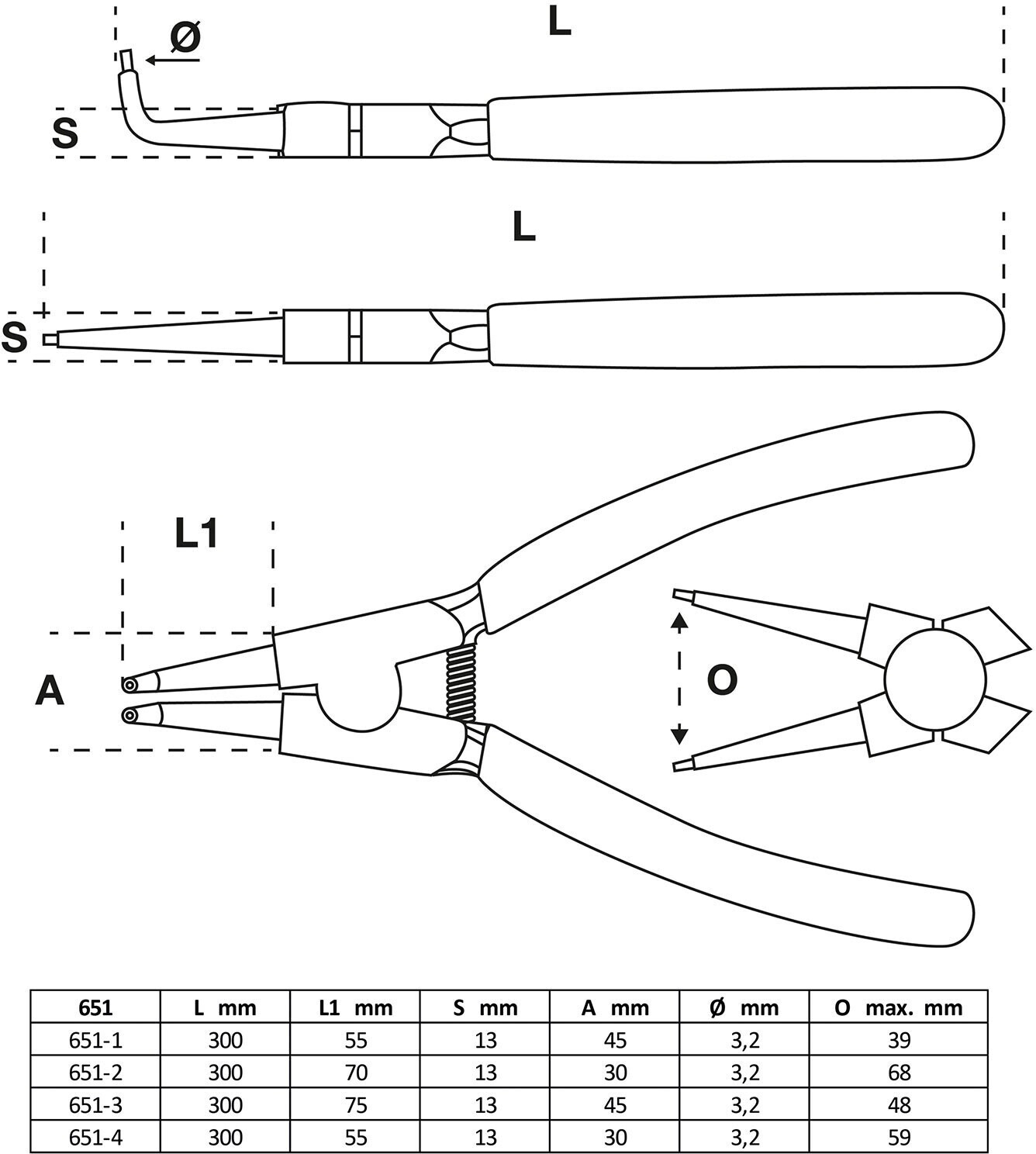 Ø

L

S

L

S

L1

A

O

| 651 | L mm | L1 mm | S mm | A mm | Ø mm | O max. mm |
|---|---|---|---|---|---|---|
| 651-1 | 300 | 55 | 13 | 45 | 3,2 | 39 |
| 651-2 | 300 | 70 | 13 | 30 | 3,2 | 68 |
| 651-3 | 300 | 75 | 13 | 45 | 3,2 | 48 |
| 651-4 | 300 | 55 | 13 | 30 | 3,2 | 59 |