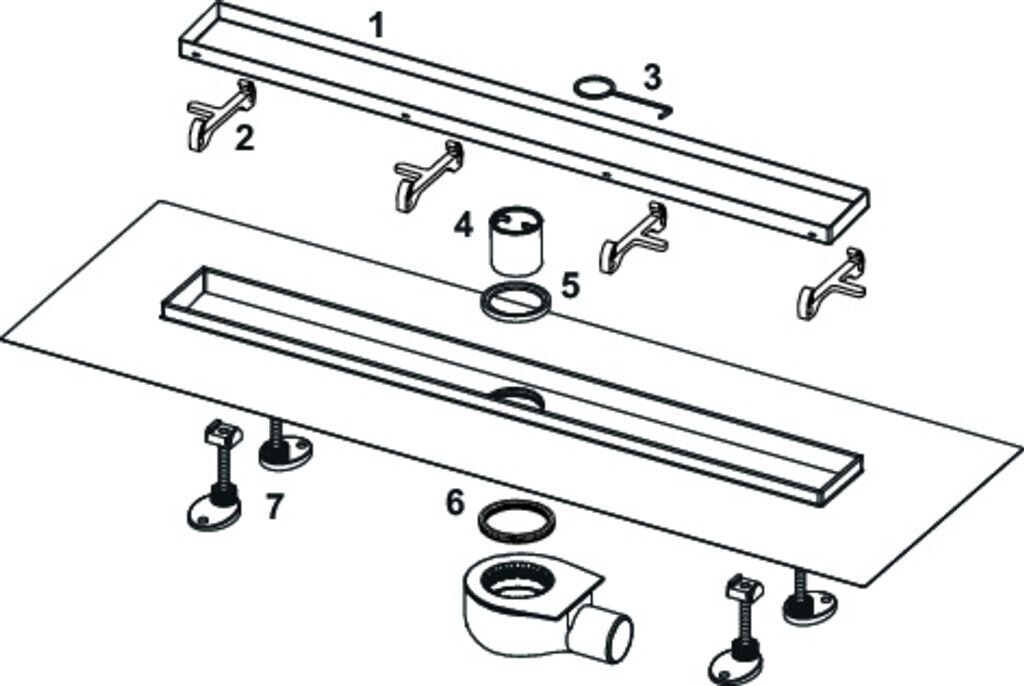 1
3
2
4
5
7
6