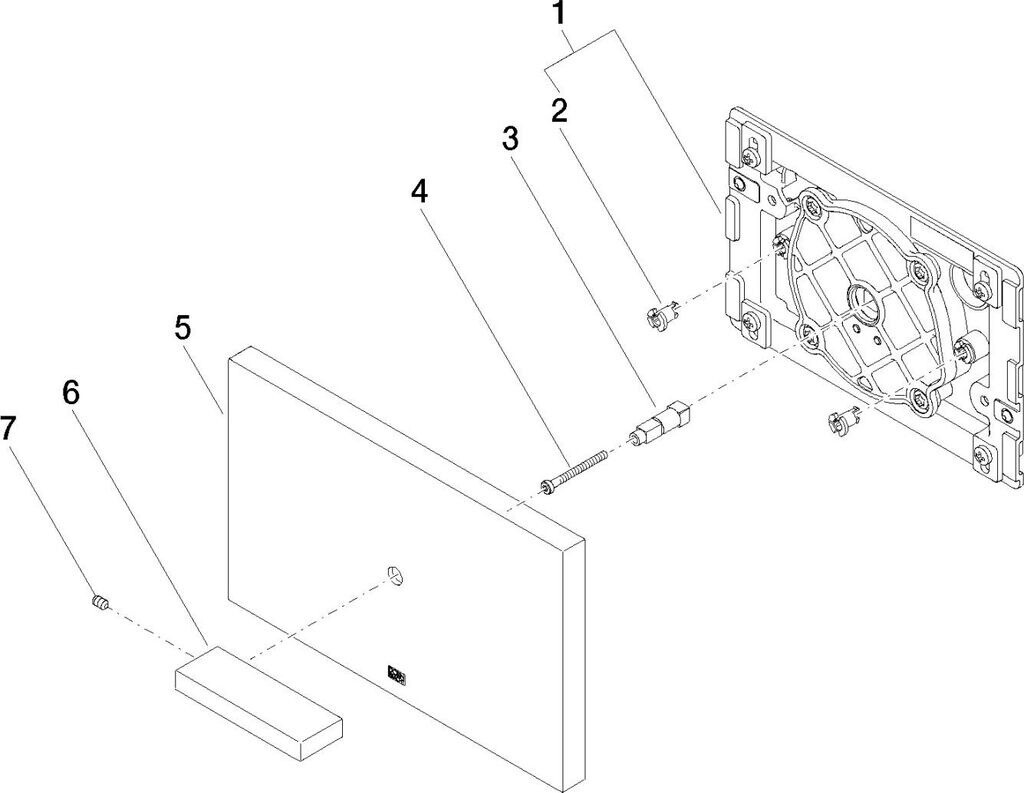 1
2
3
4
5
6
7