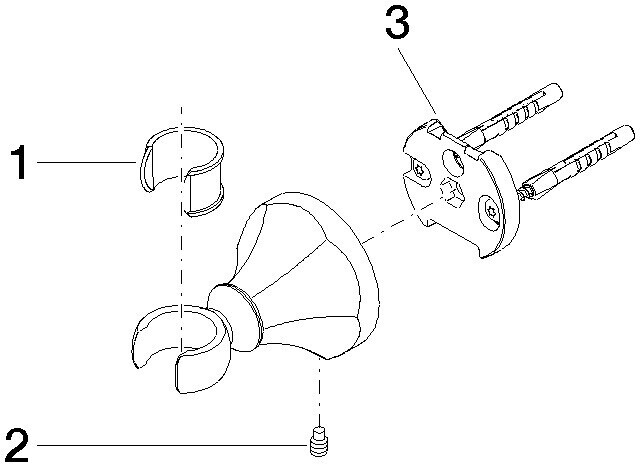 3
1
2