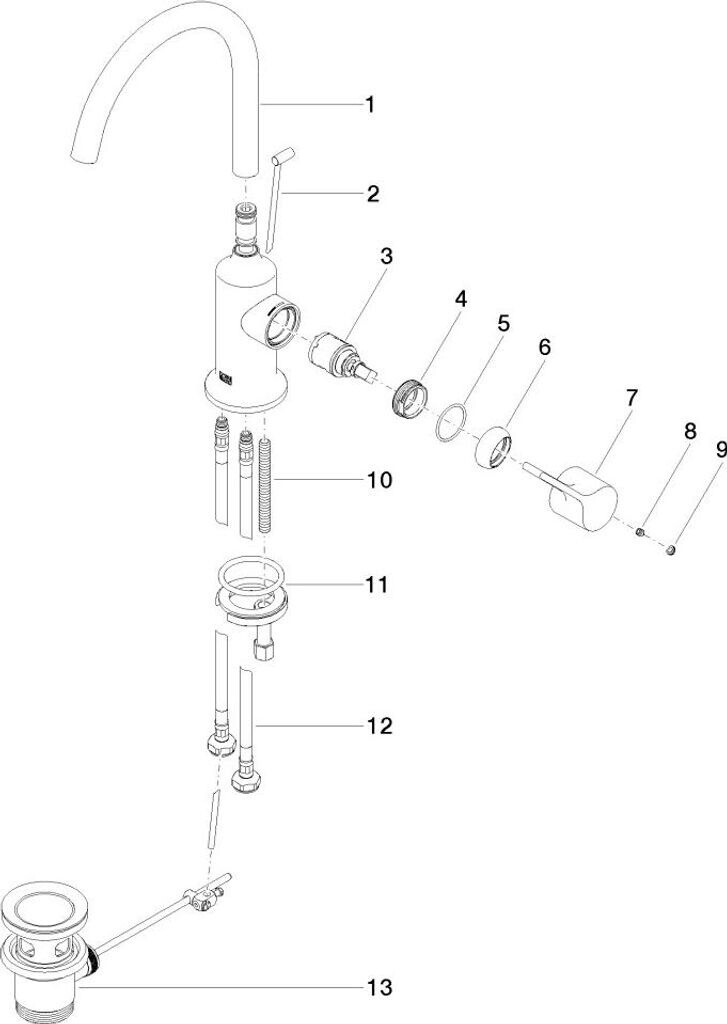 1
2
3
4
5
6
7
8
9
10
11
12
13