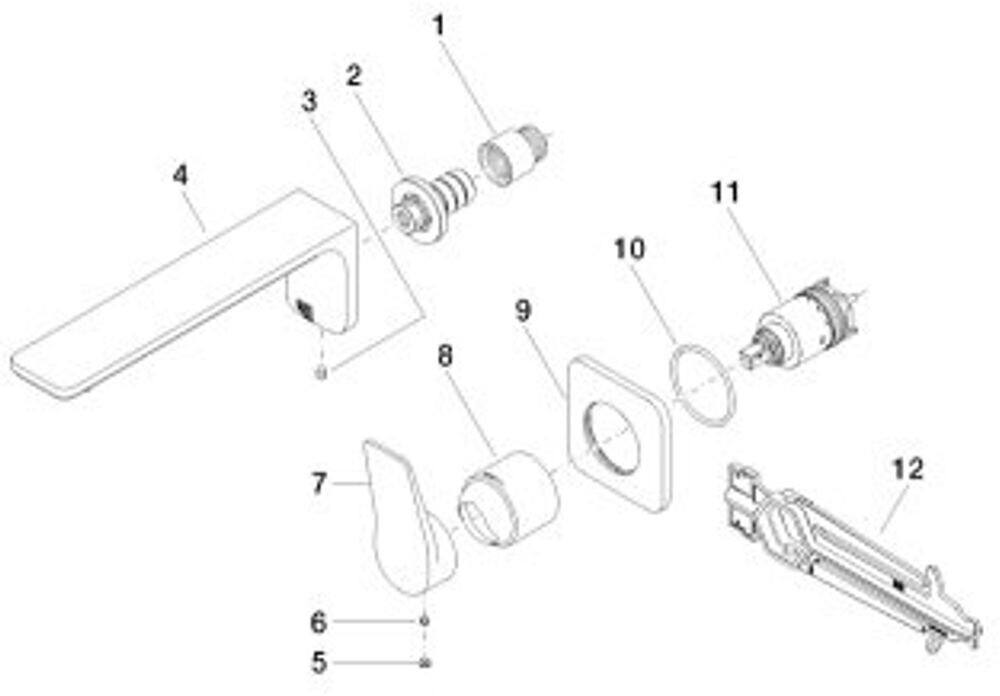 1
2
3
4
11
10
9
8
7
12
6
5