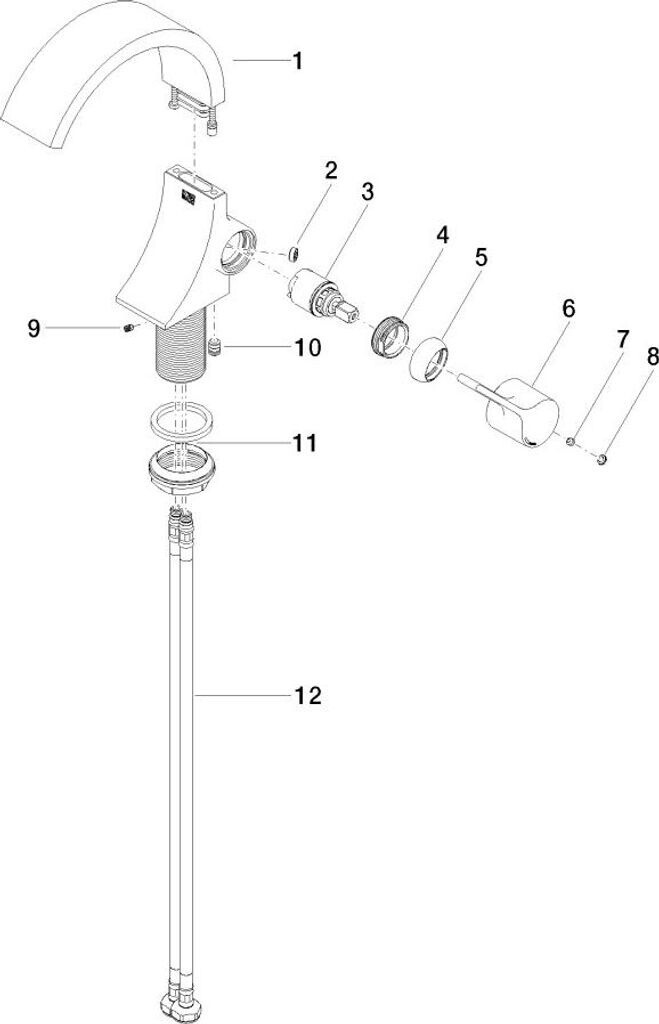 1
2
3
4
5
6
7
8
9
10
11
12