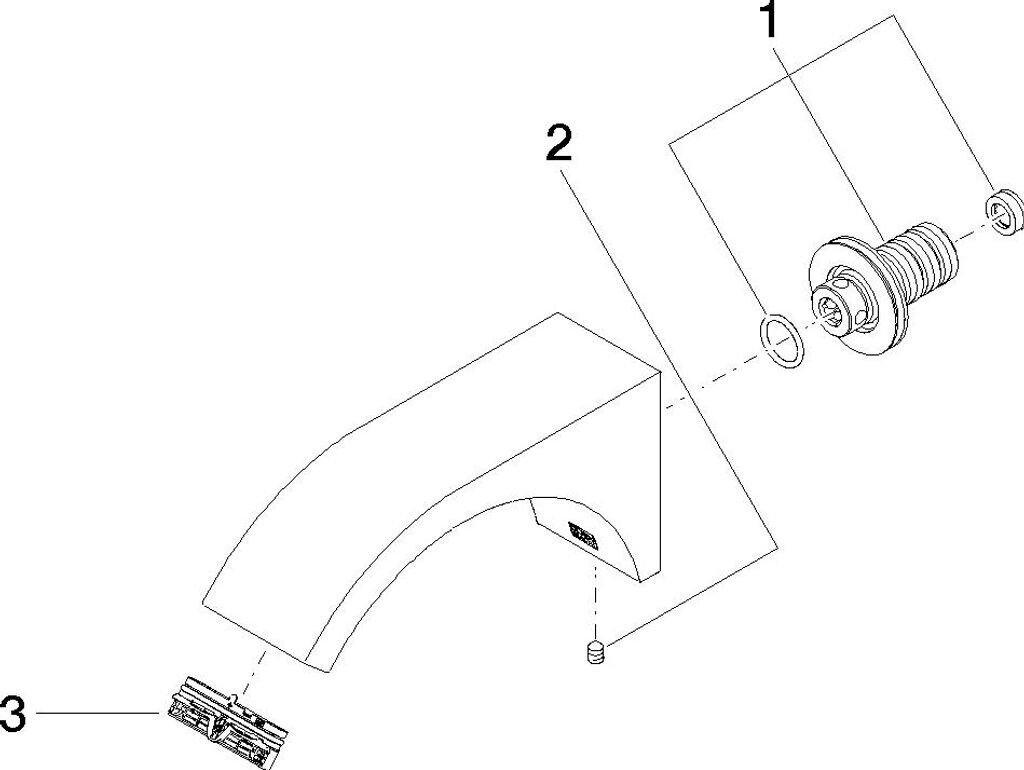 1
2
3