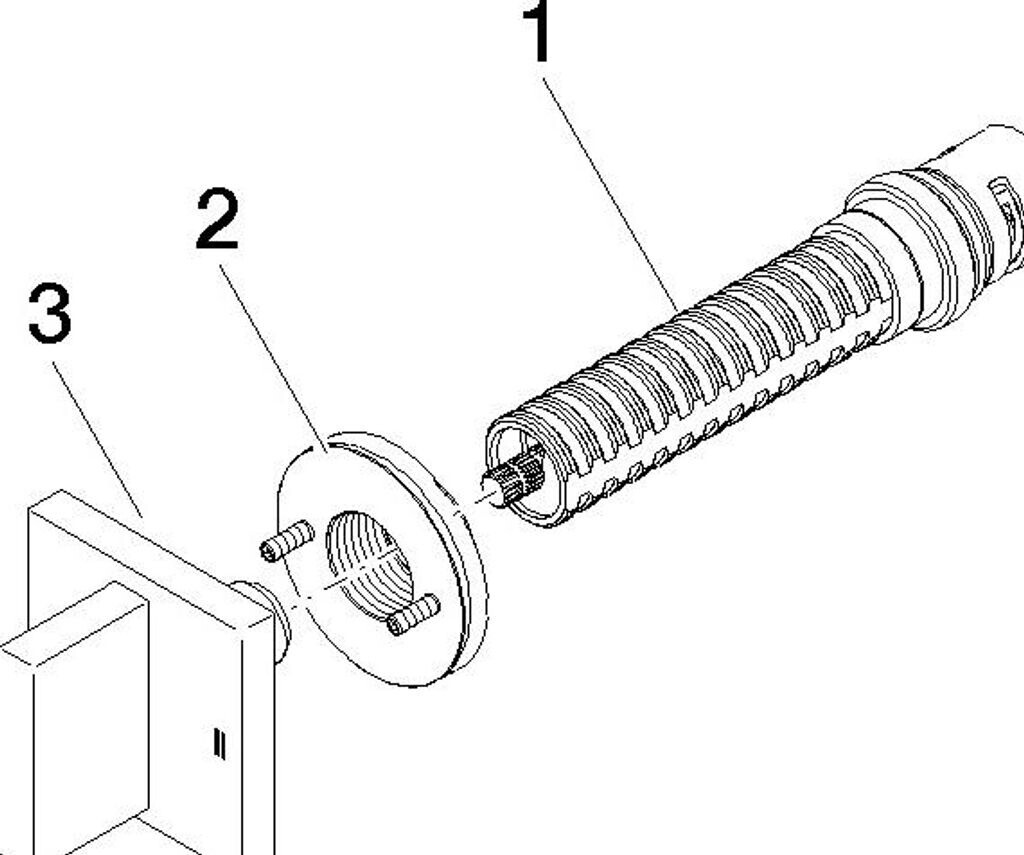 1
2
3