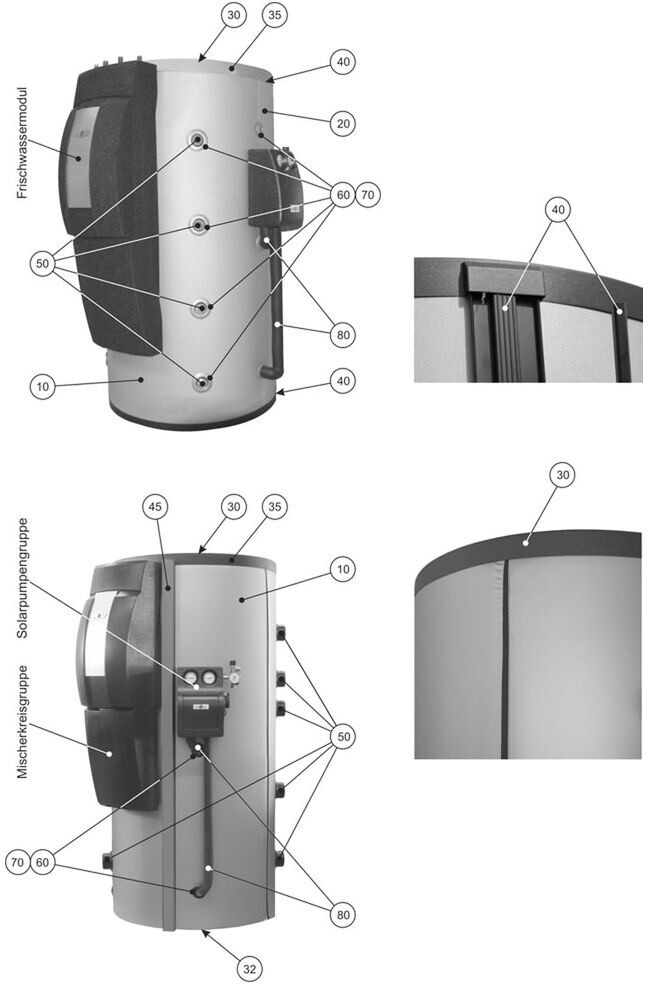 30
35
40
20
Frischwassermodul
60
70
50
80
10
40
40

45
30
35
10
Solarpumpengruppe
Mischerkreisgruppe
50
70
60
80
32
30