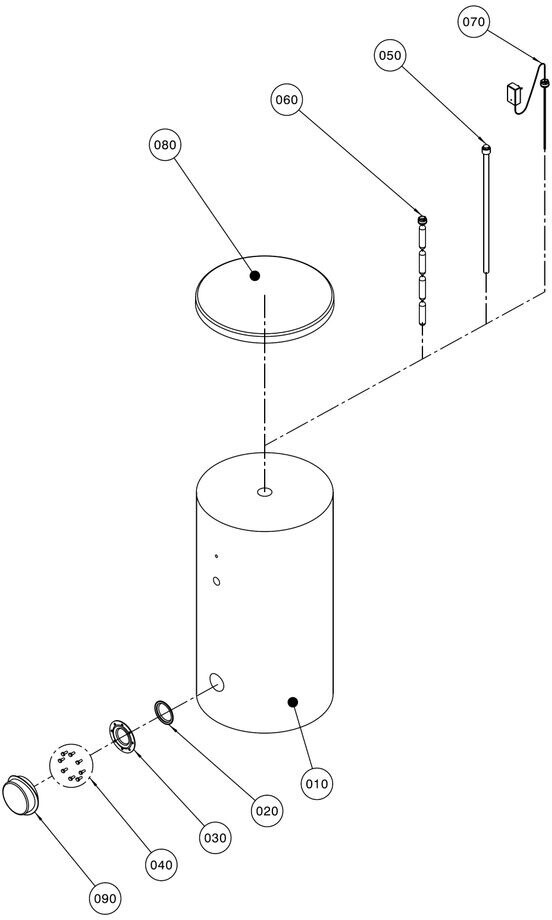 070
050
060
080
010
020
030
040
090