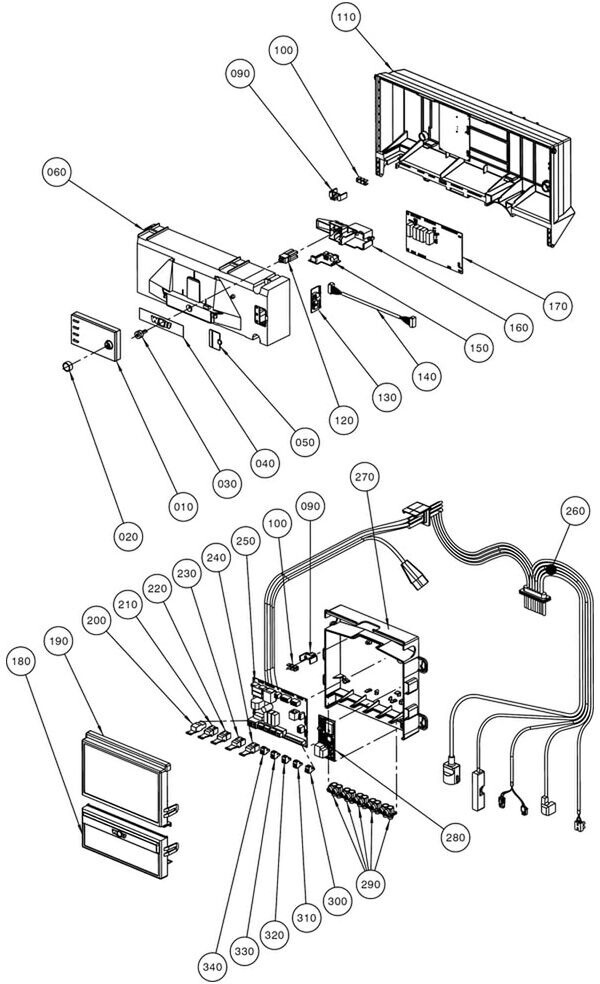 110
100
090
060
170
160
150
140
130
120
050
040
030
010
020
270
260
100
090
250
240
230
220
210
200
190
180
280
290
300
310
320
330
340