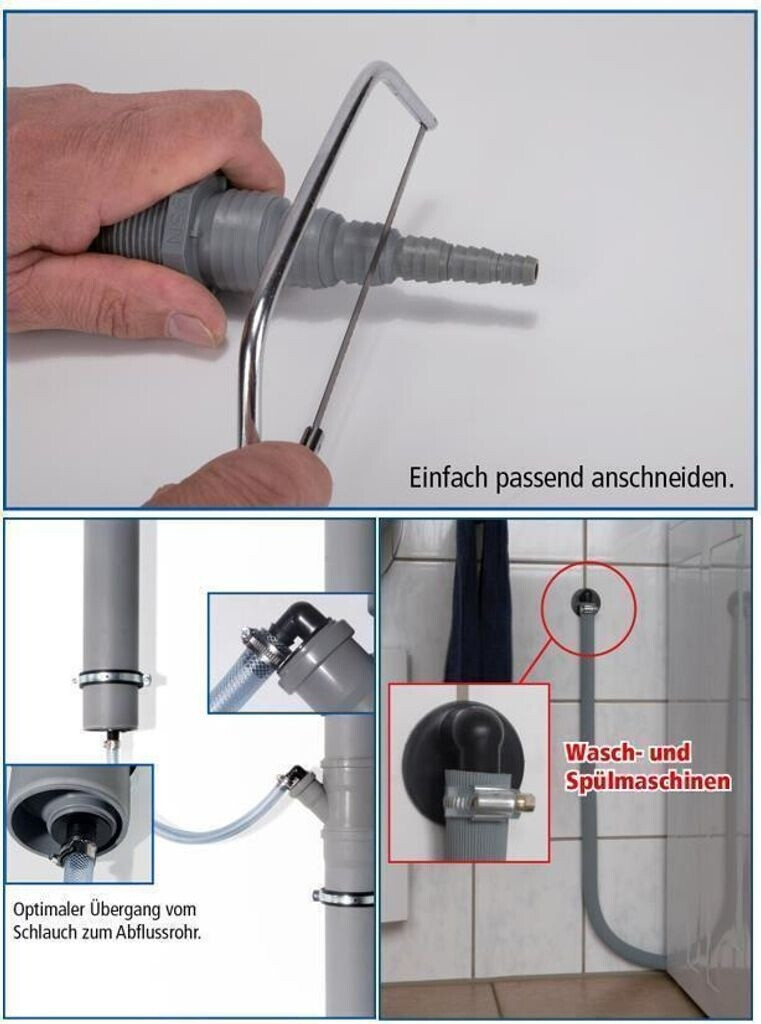 Einfach passend anschneiden.

Optimaler Übergang vom Schlauch zum Abflussrohr.

Wasch- und Spülmaschinen