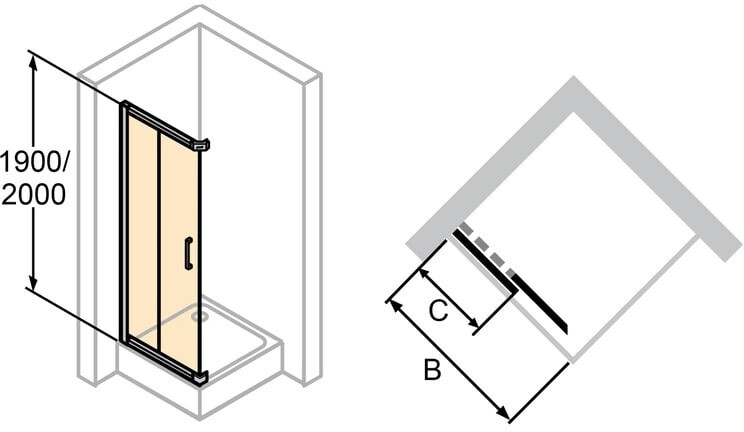 1900/
2000

C

B