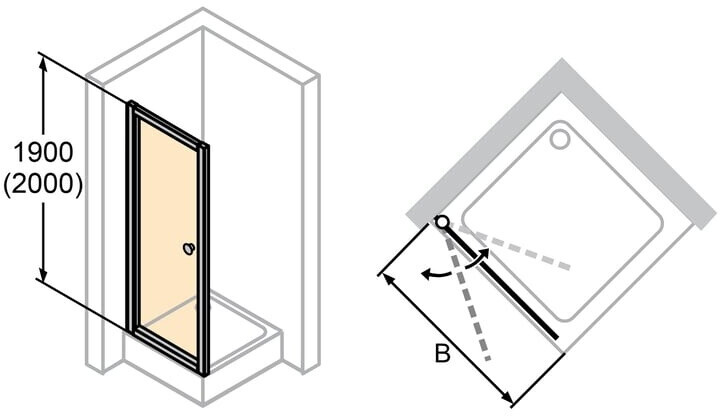 1900
(2000)

B