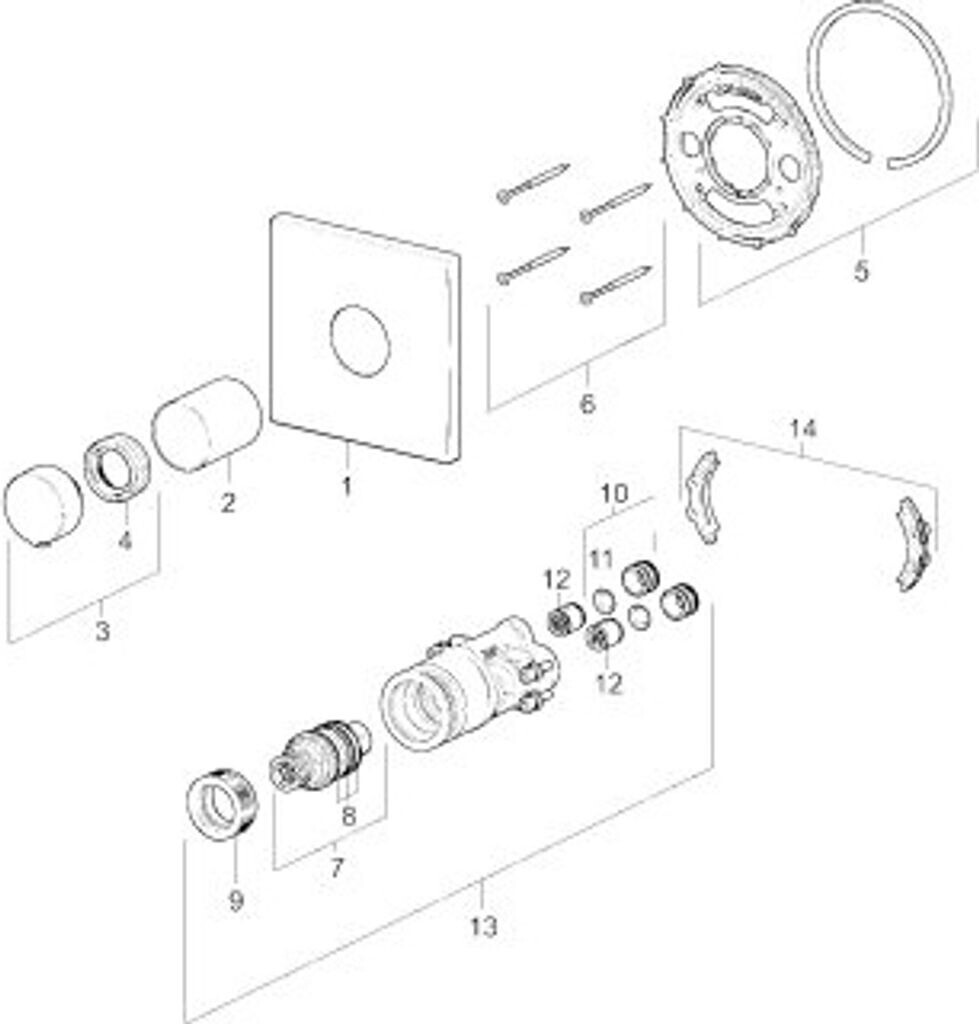 5
6
14
1
2
4
3
10
11
12
12
8
7
9
13