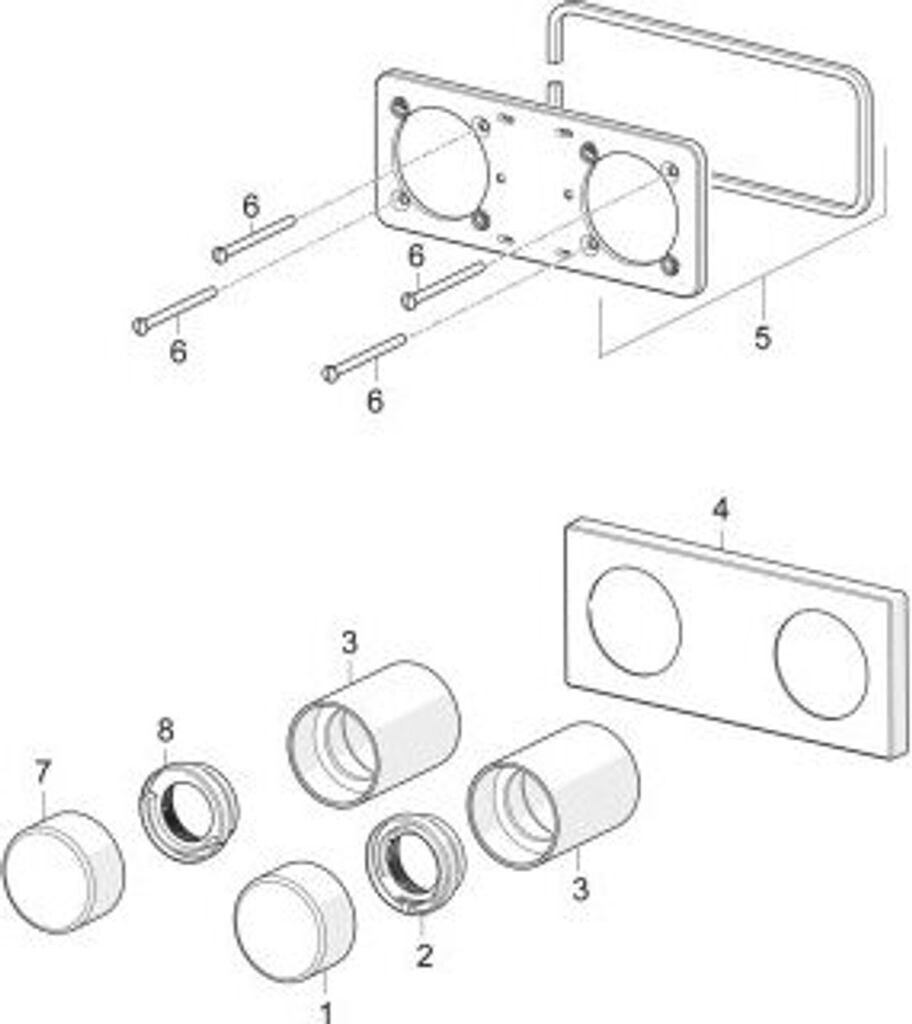 6
6
6
6
5
4
3
8
7
3
2
1